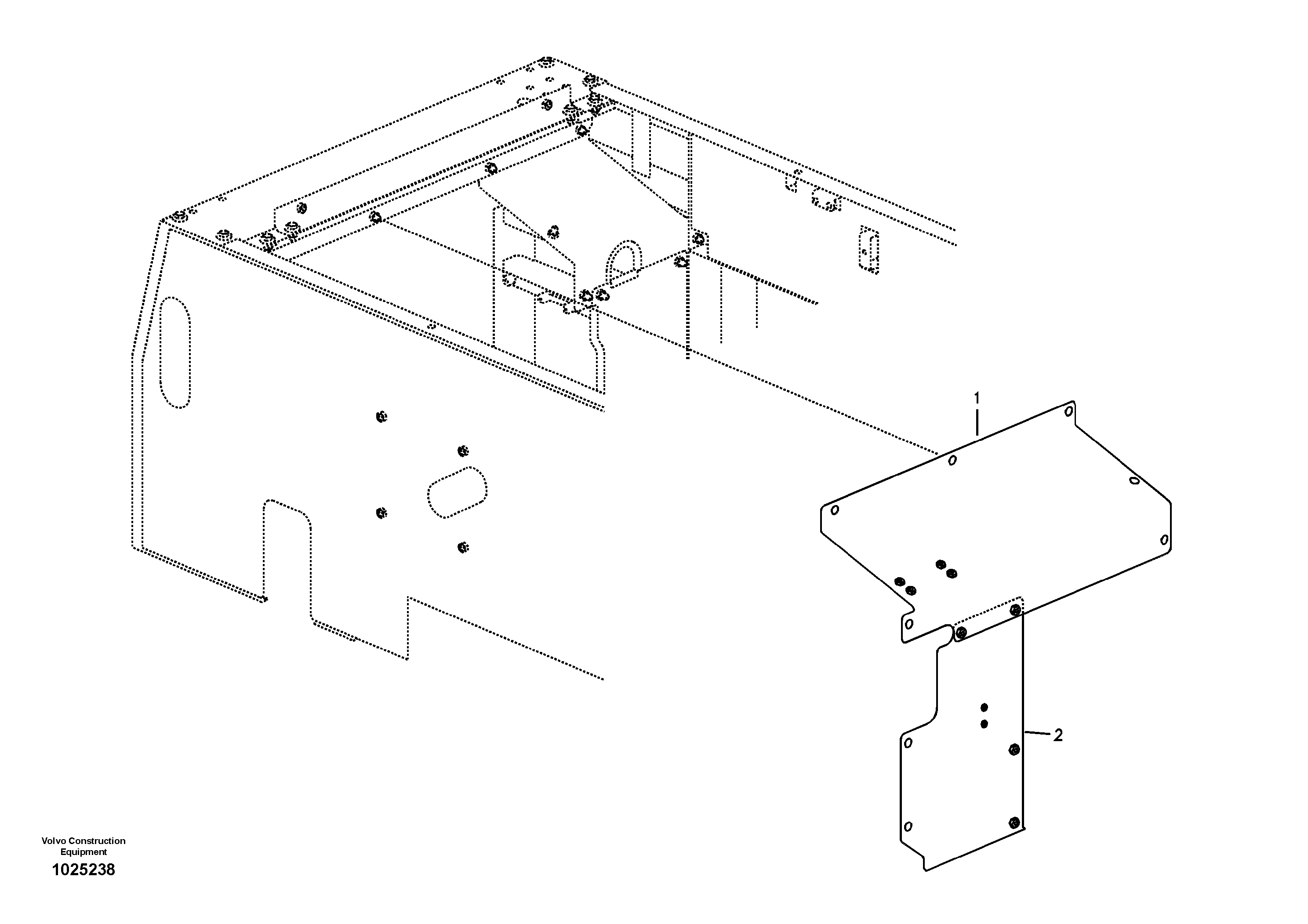 1

2

Volvo Construction Equipment
1025238