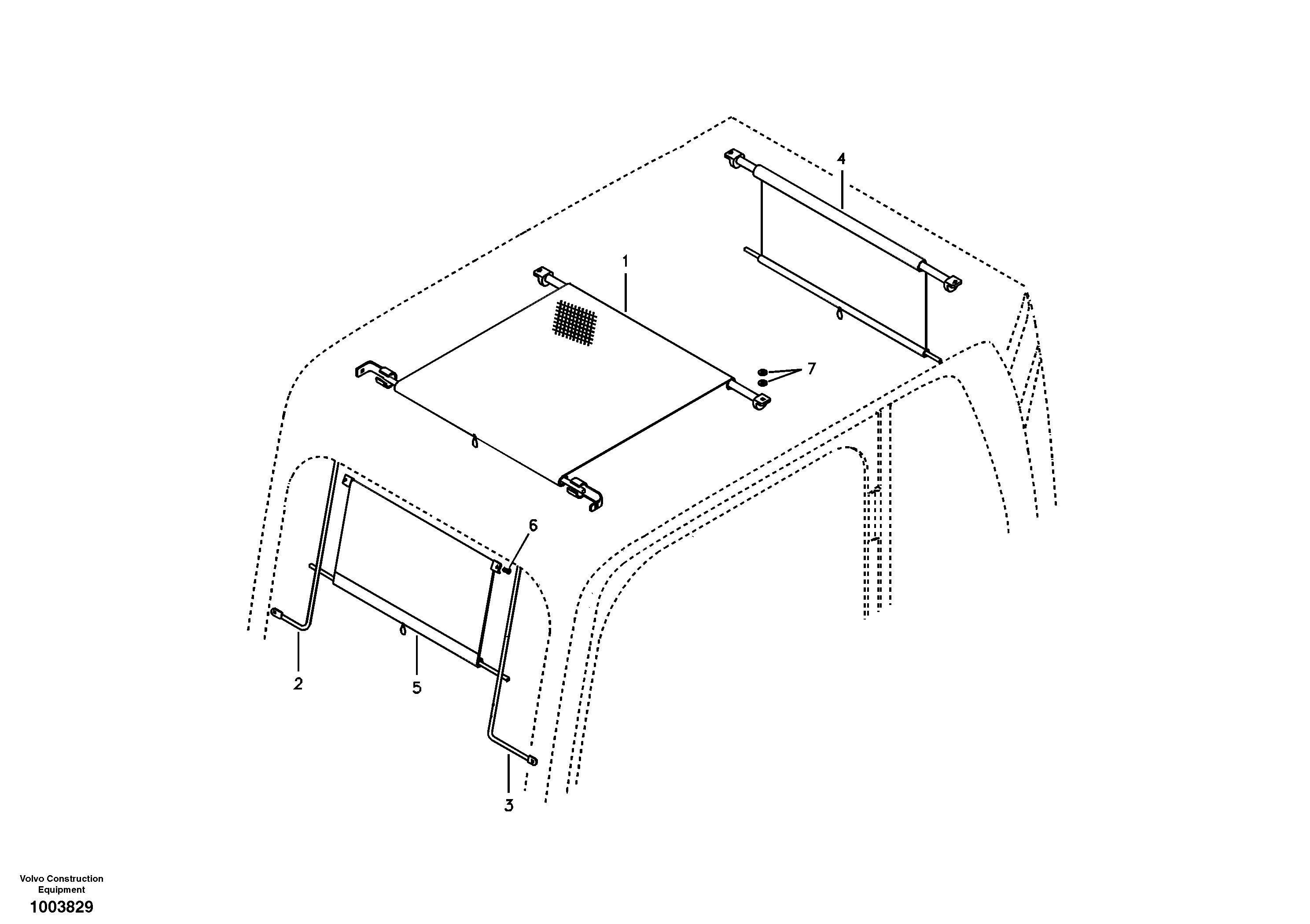 4
1
7
6
2
5
3

Volvo Construction Equipment
1003829