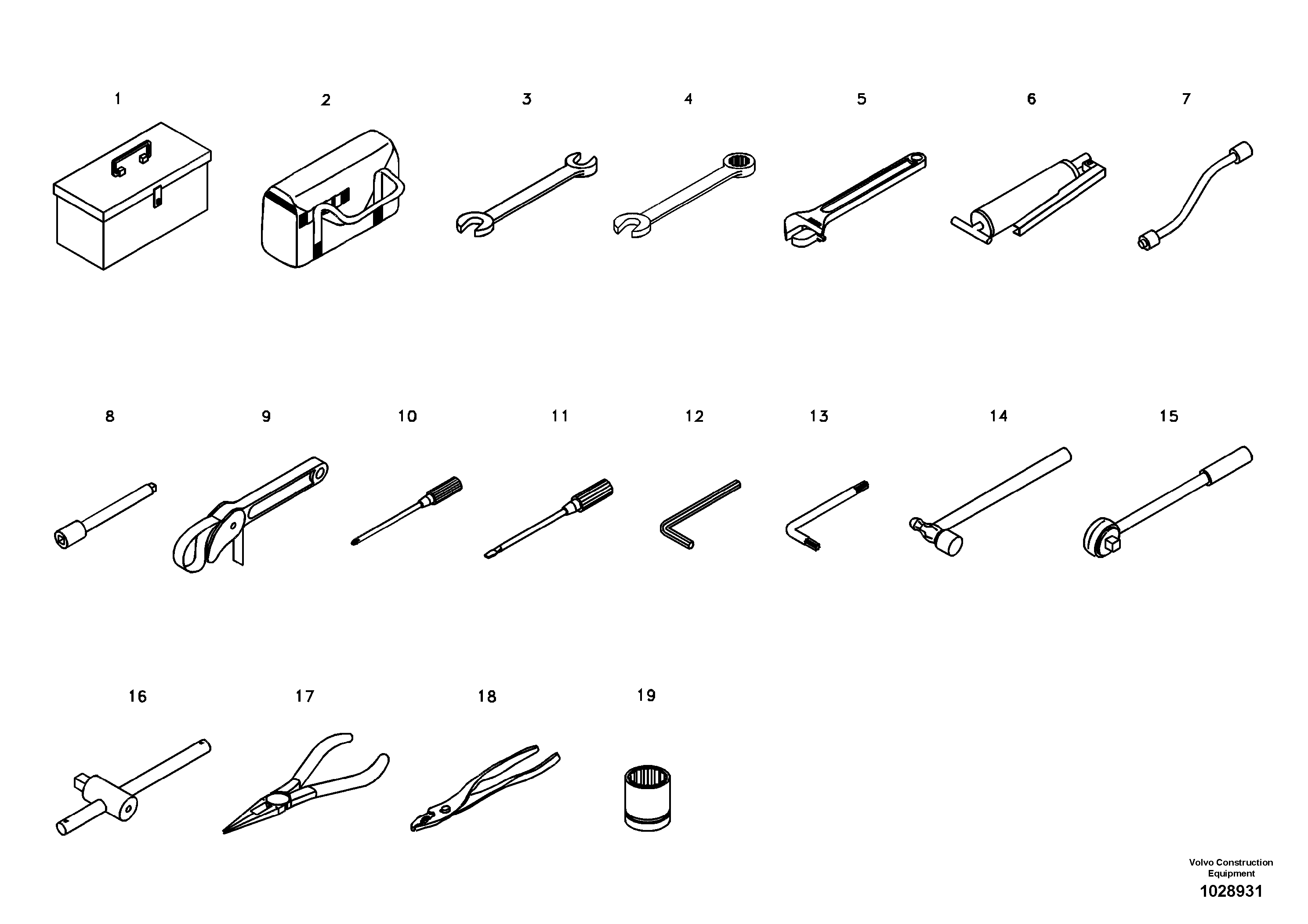 1 2 3 4 5 6 7

8 9 10 11 12 13 14 15

16 17 18 19

Volvo Construction Equipment

1028931