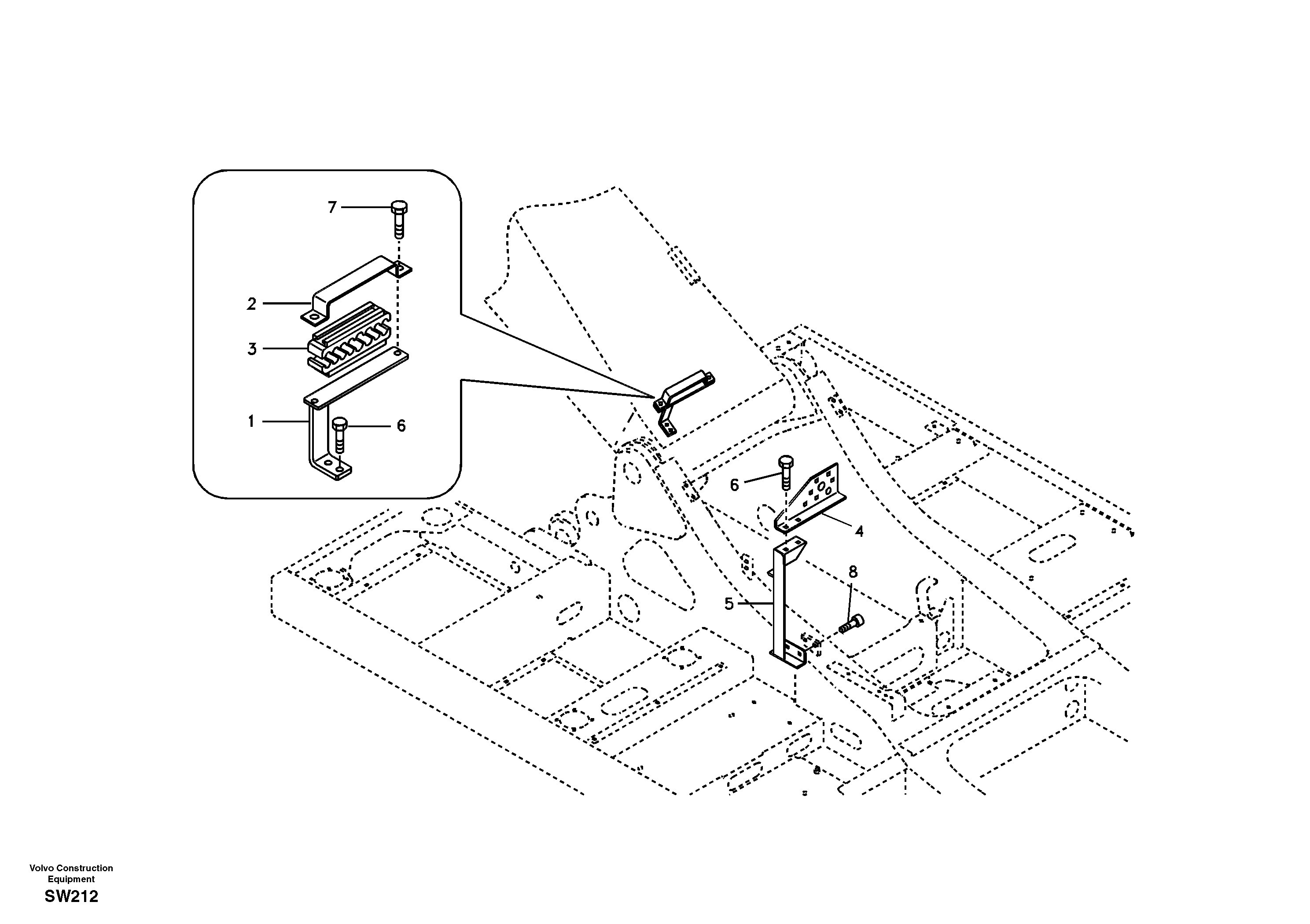 7

2

3

1

6

6

4

8

5

Volvo Construction Equipment

SW212