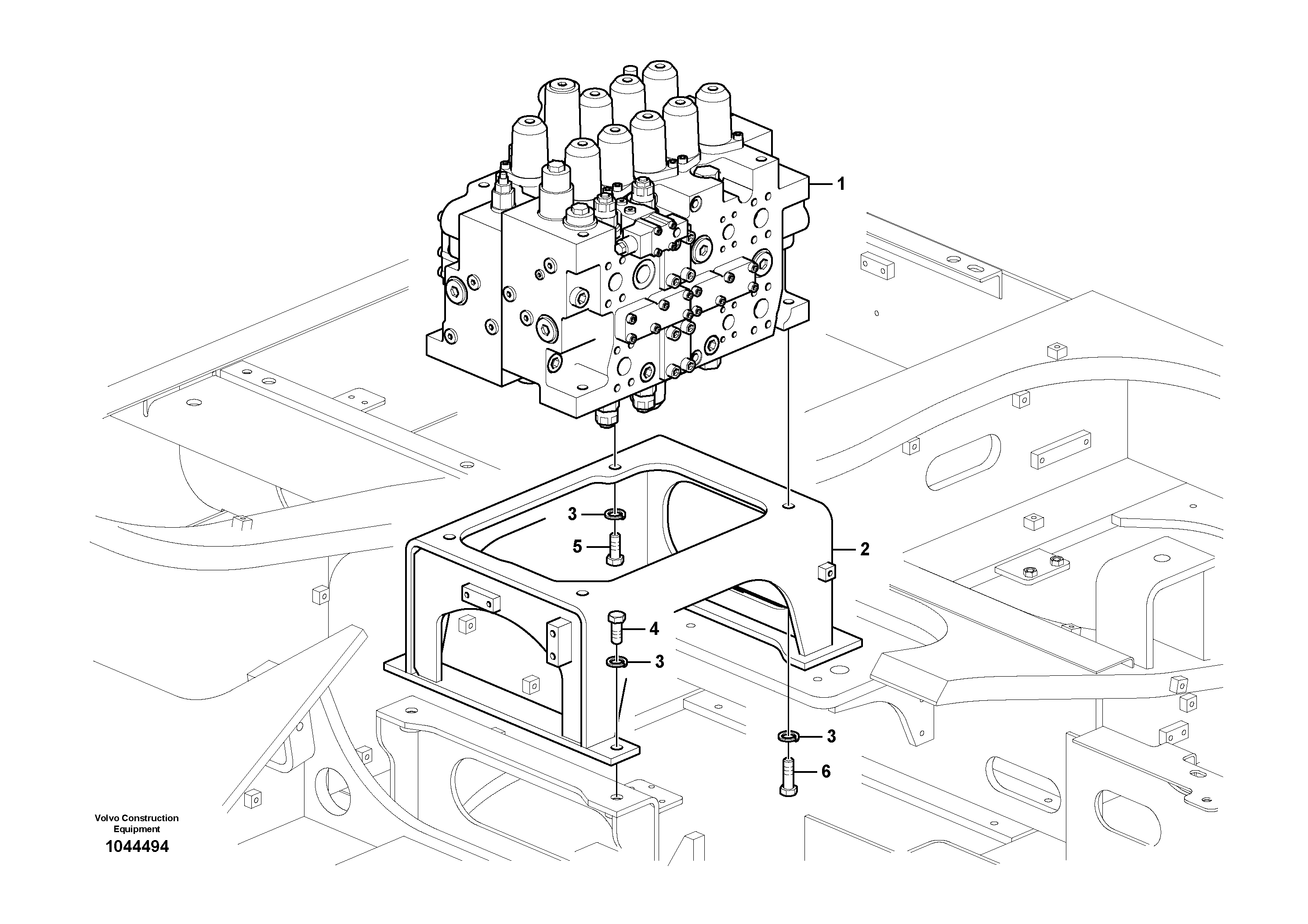 1
3
5
2
4
3
3
6
Volvo Construction Equipment
1044494