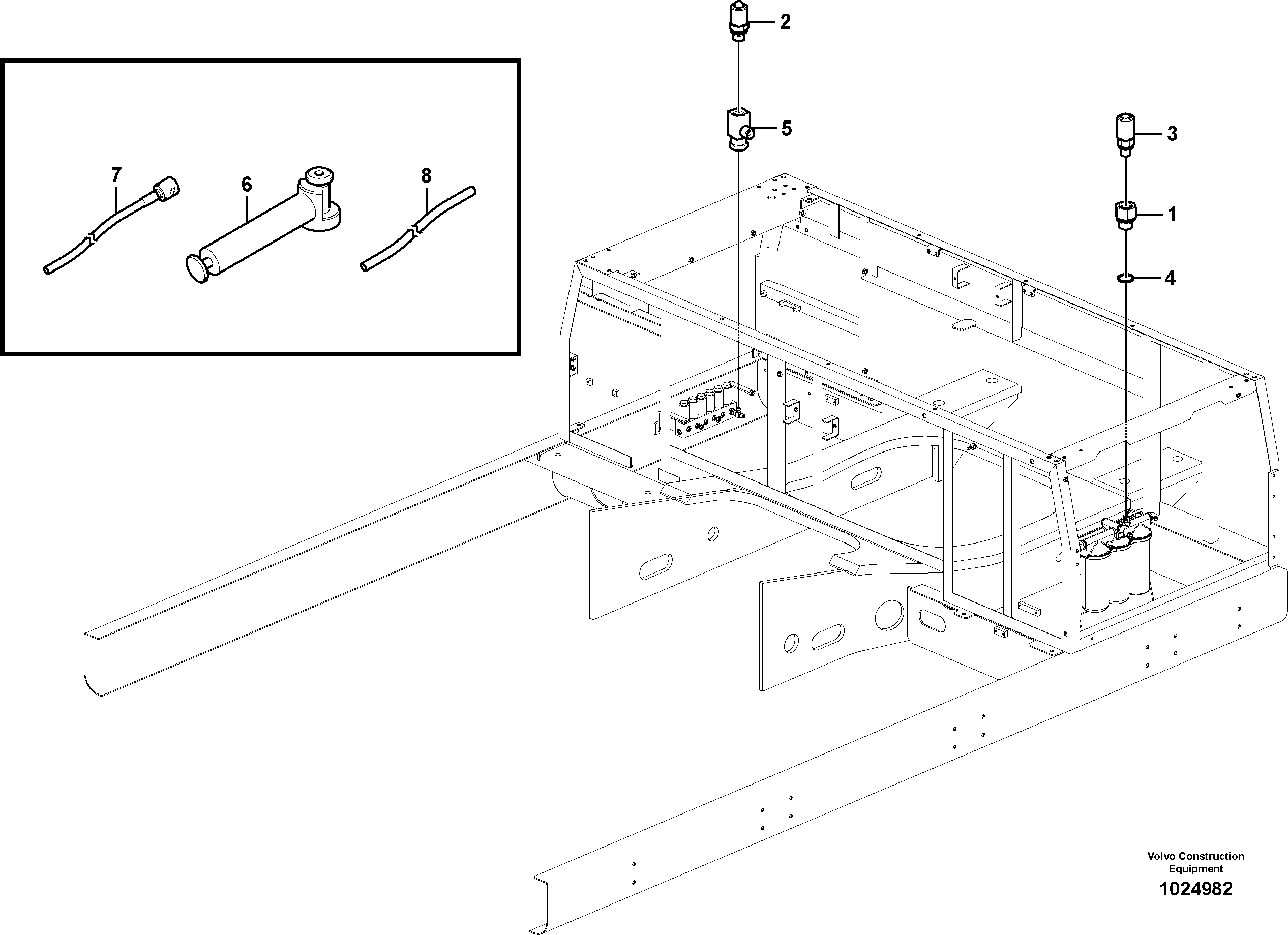 2

5

3

1

4

7

6

8

Volvo Construction Equipment

1024982