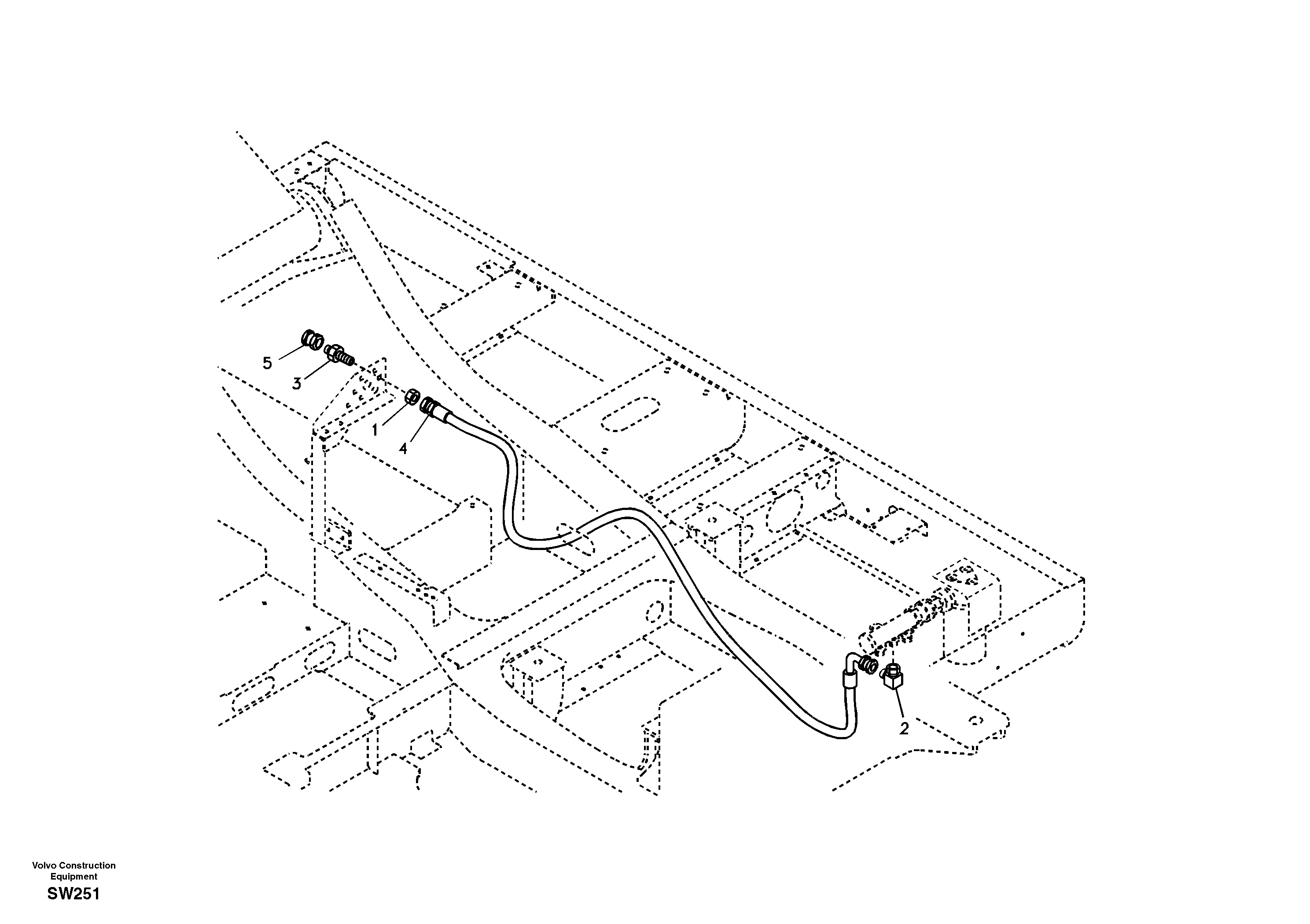 5
3
1
4
2

Volvo Construction Equipment
SW251