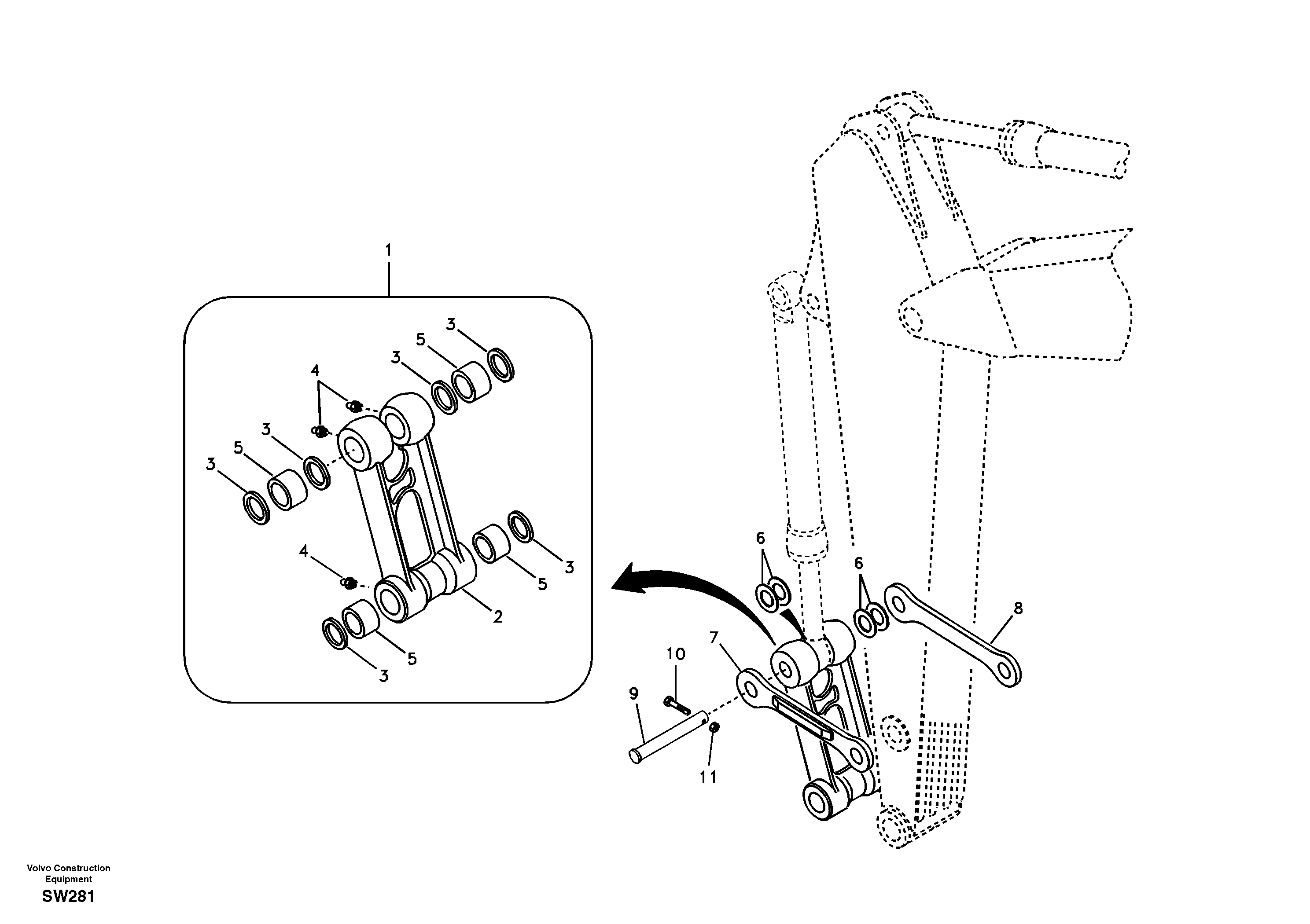 1
3
5
3
4
3
5
3
4
3
5
2
5
3
6
6
8
7
10
9
11
Volvo Construction Equipment
SW281