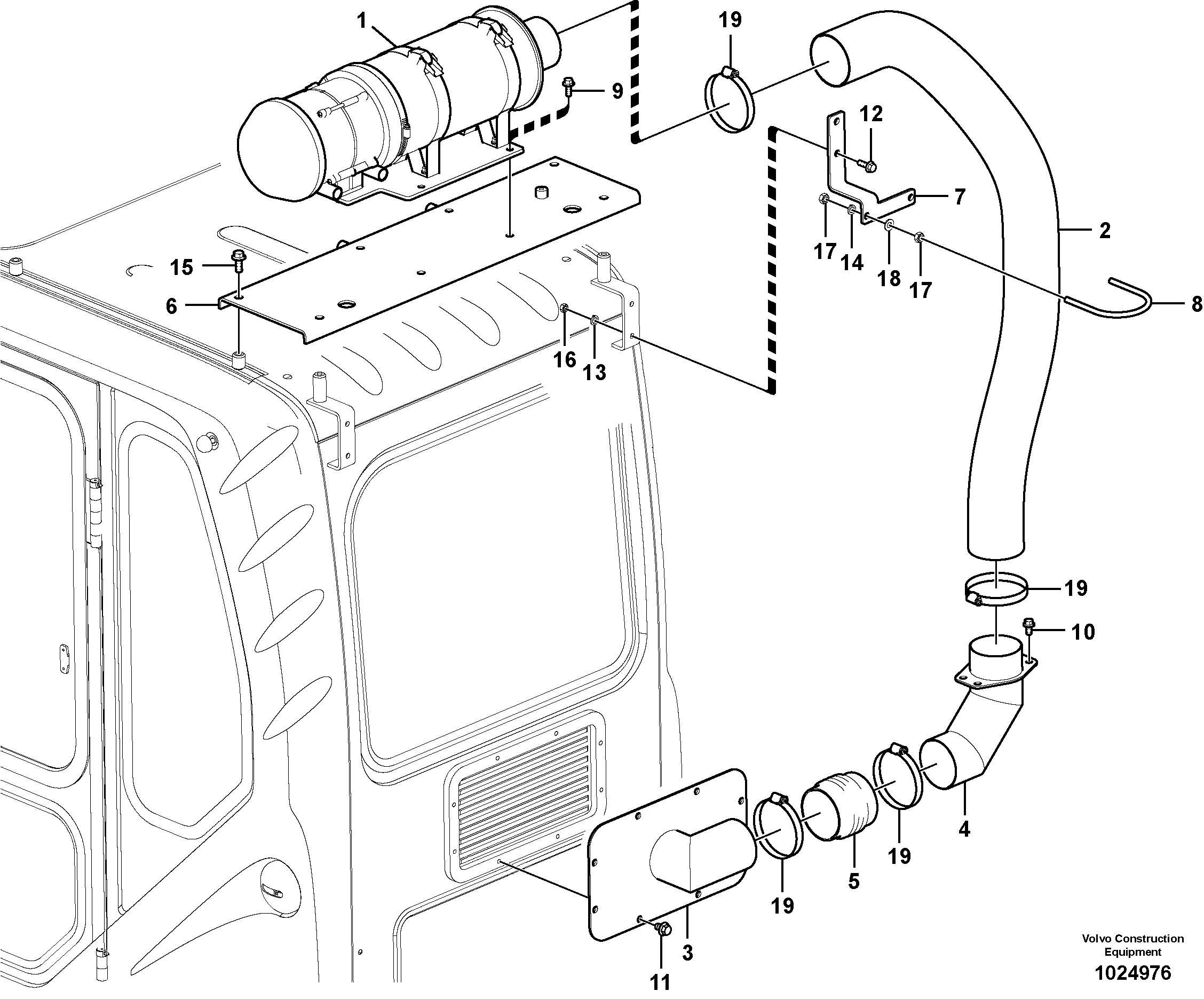 1
19
9
12
7
2
17
14
18
17
8
15
6
16
13
19
10
4
19
5
19
3
11
Volvo Construction Equipment
1024976