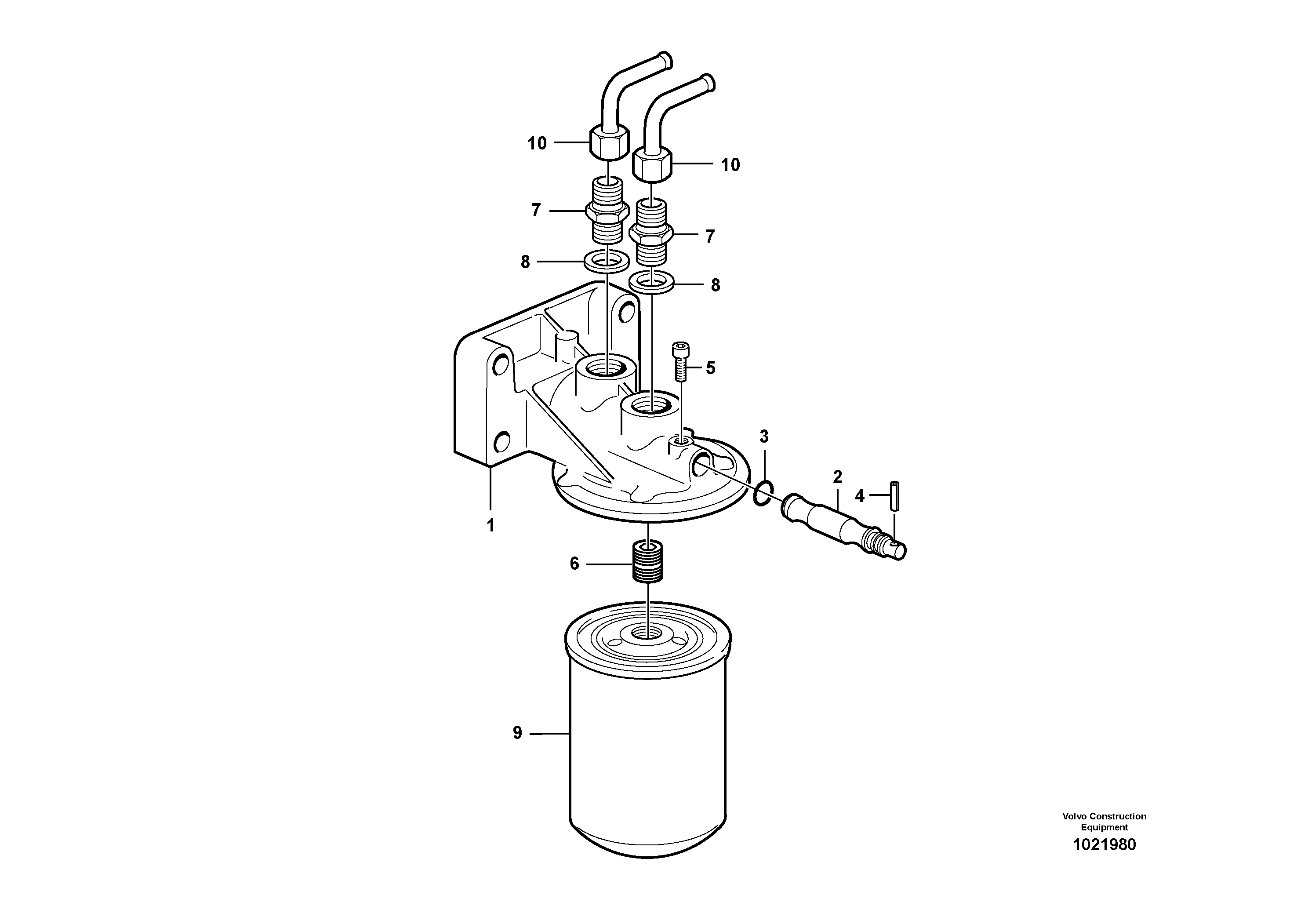 10
10
7
7
8
8
5
3
2
4
1
6
9

Volvo Construction Equipment
1021980