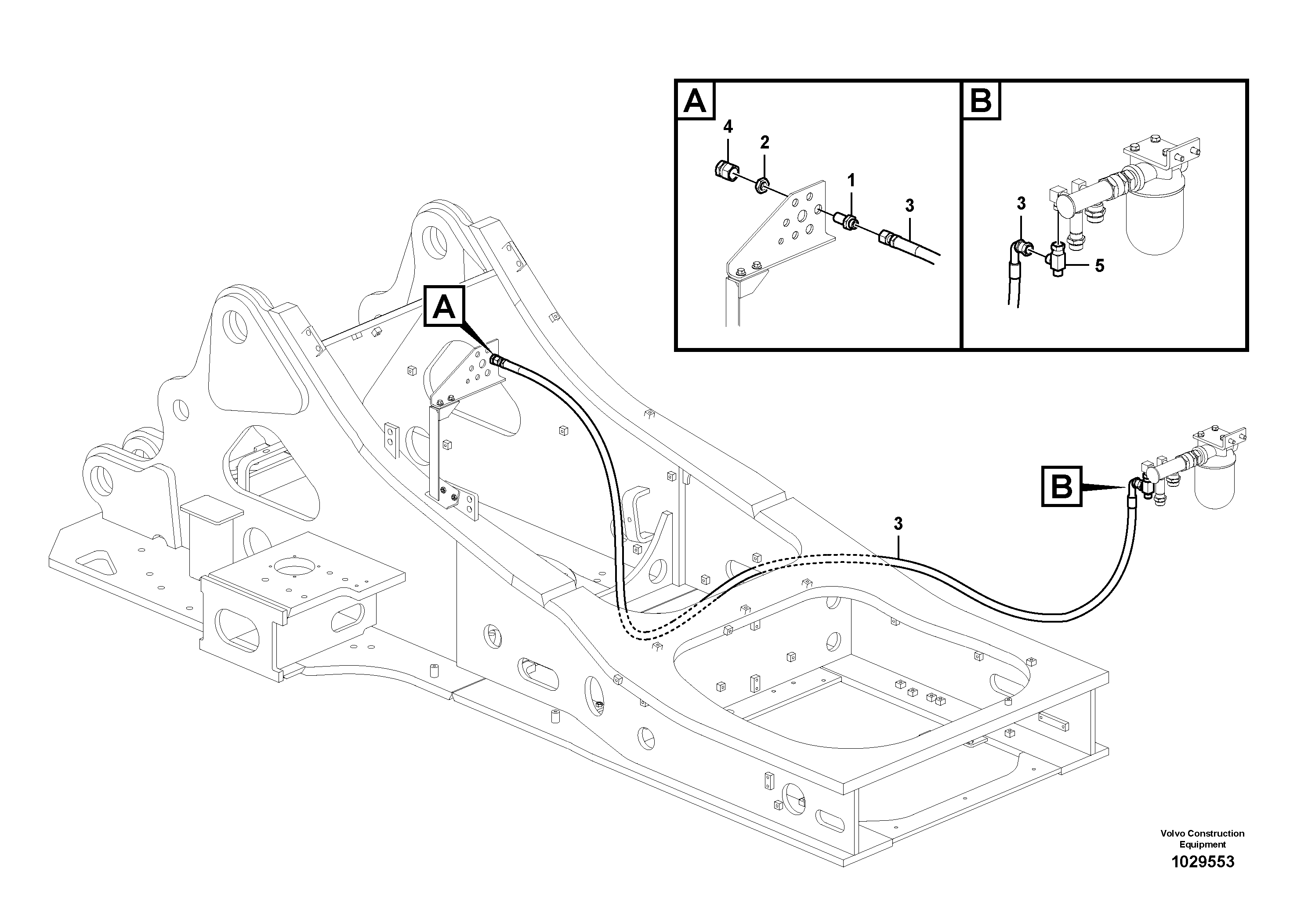 A

4

2

1

3

B

3

5

A

B

3

Volvo Construction Equipment

1029553