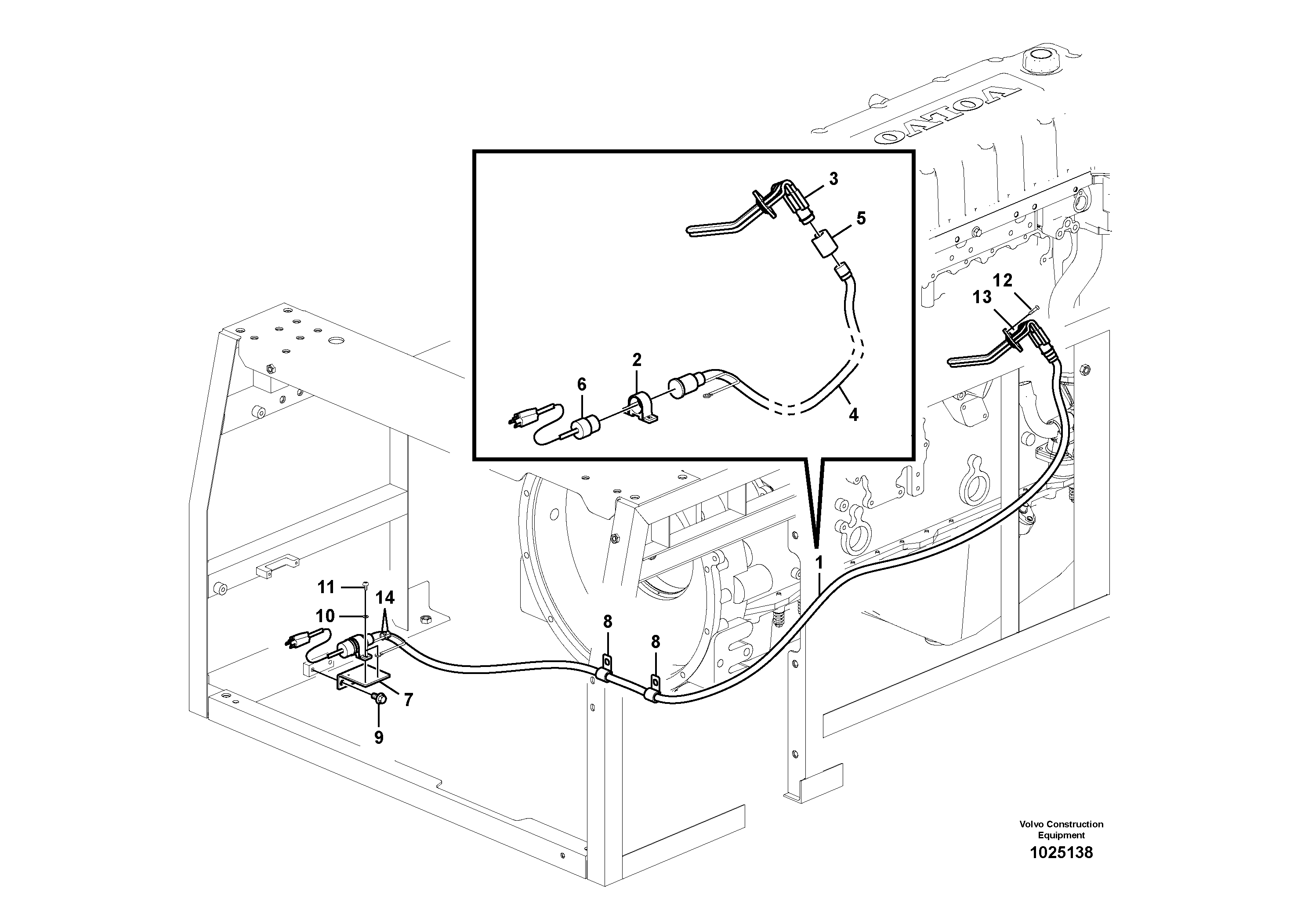 VOLVO

3
5
12
13
2
6
4
1
11
14
10
8
8
7
9

Volvo Construction Equipment
1025138