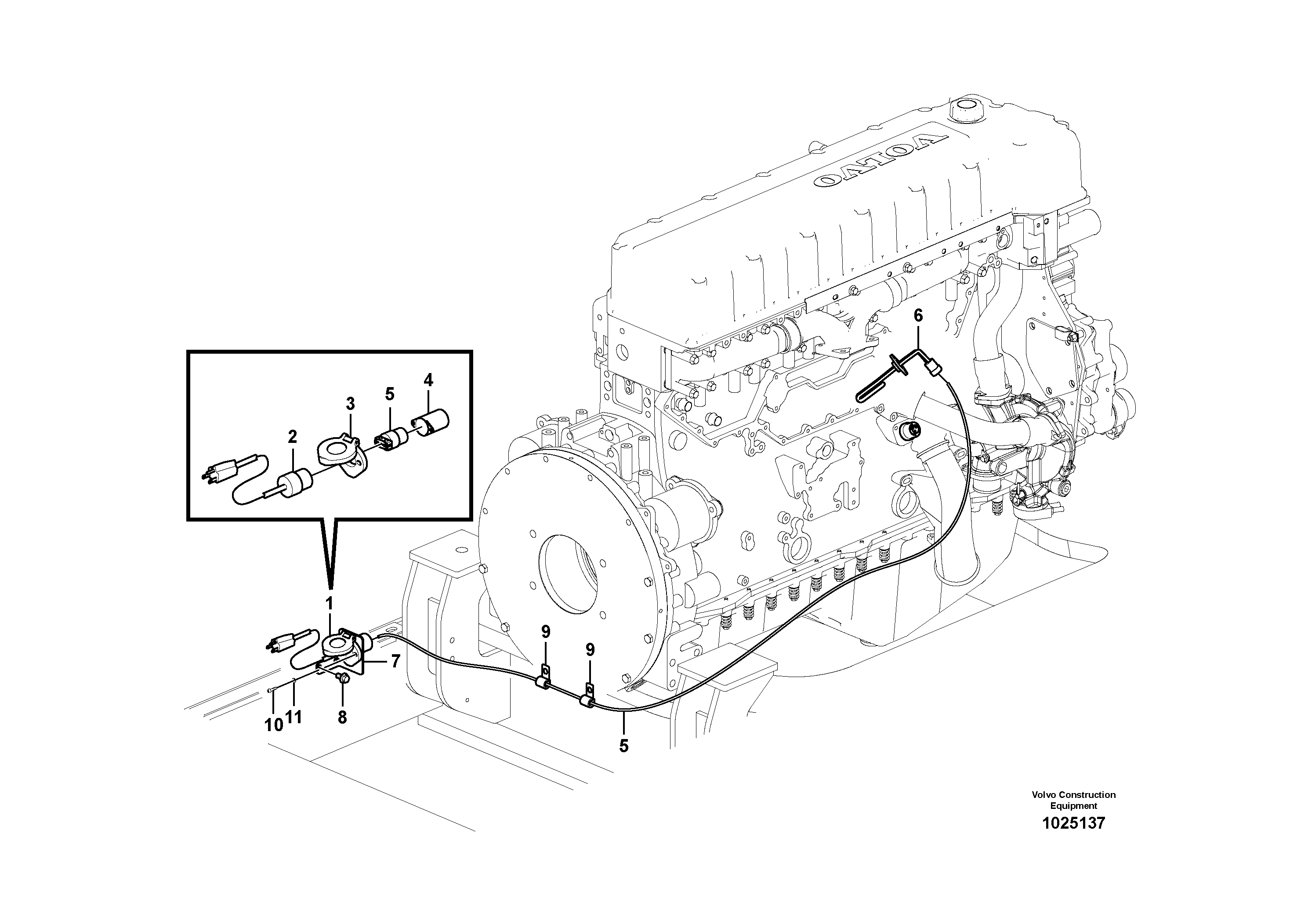 VOLVO

6

4
5
3
2

1

9
9
7

10 11
8
5

Volvo Construction Equipment
1025137