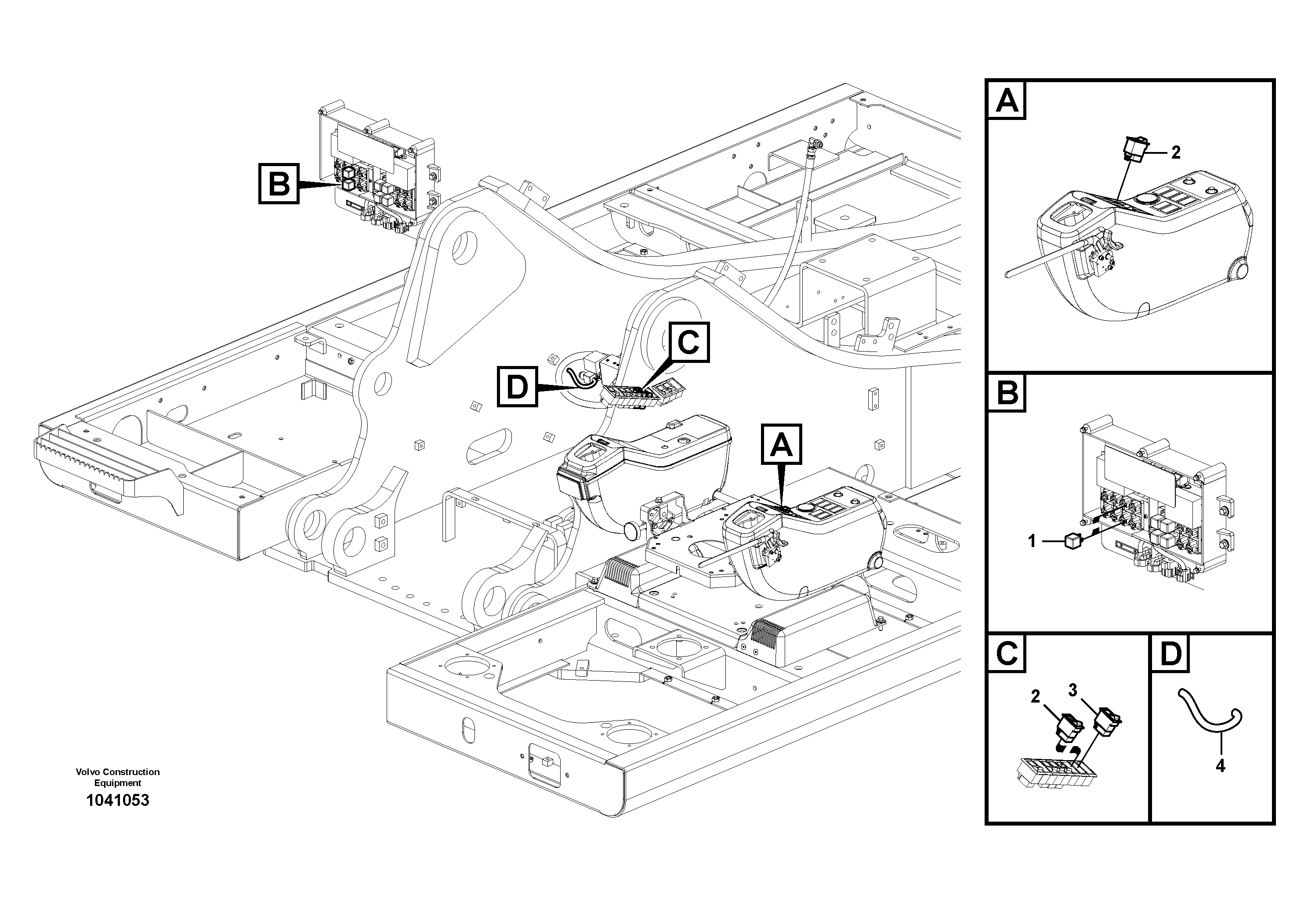 B

C

D

A

Volvo Construction Equipment
1041053

A
2

B
1

C
2
3

D
4