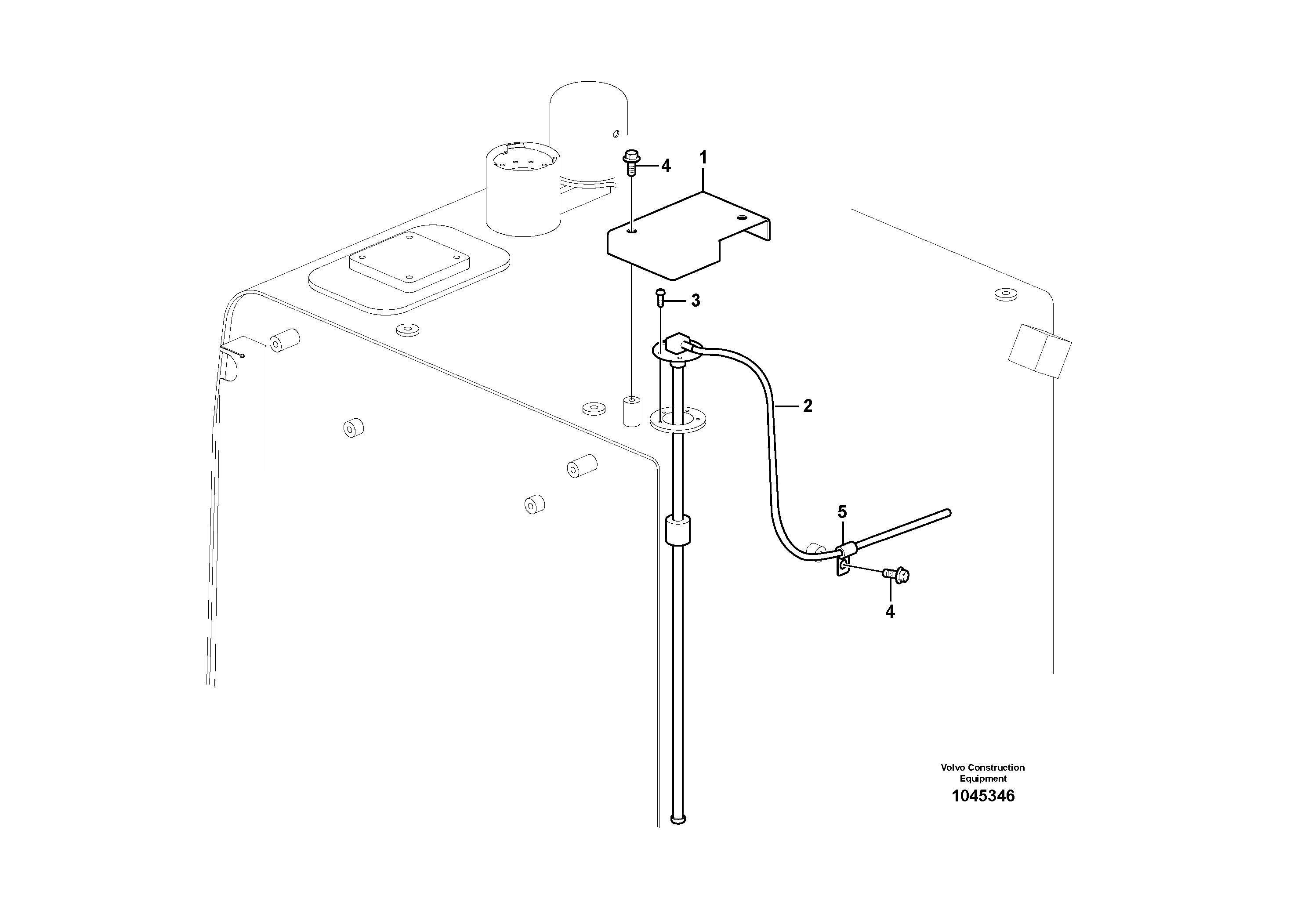 4
1
3
2
5
4
Volvo Construction Equipment
1045346