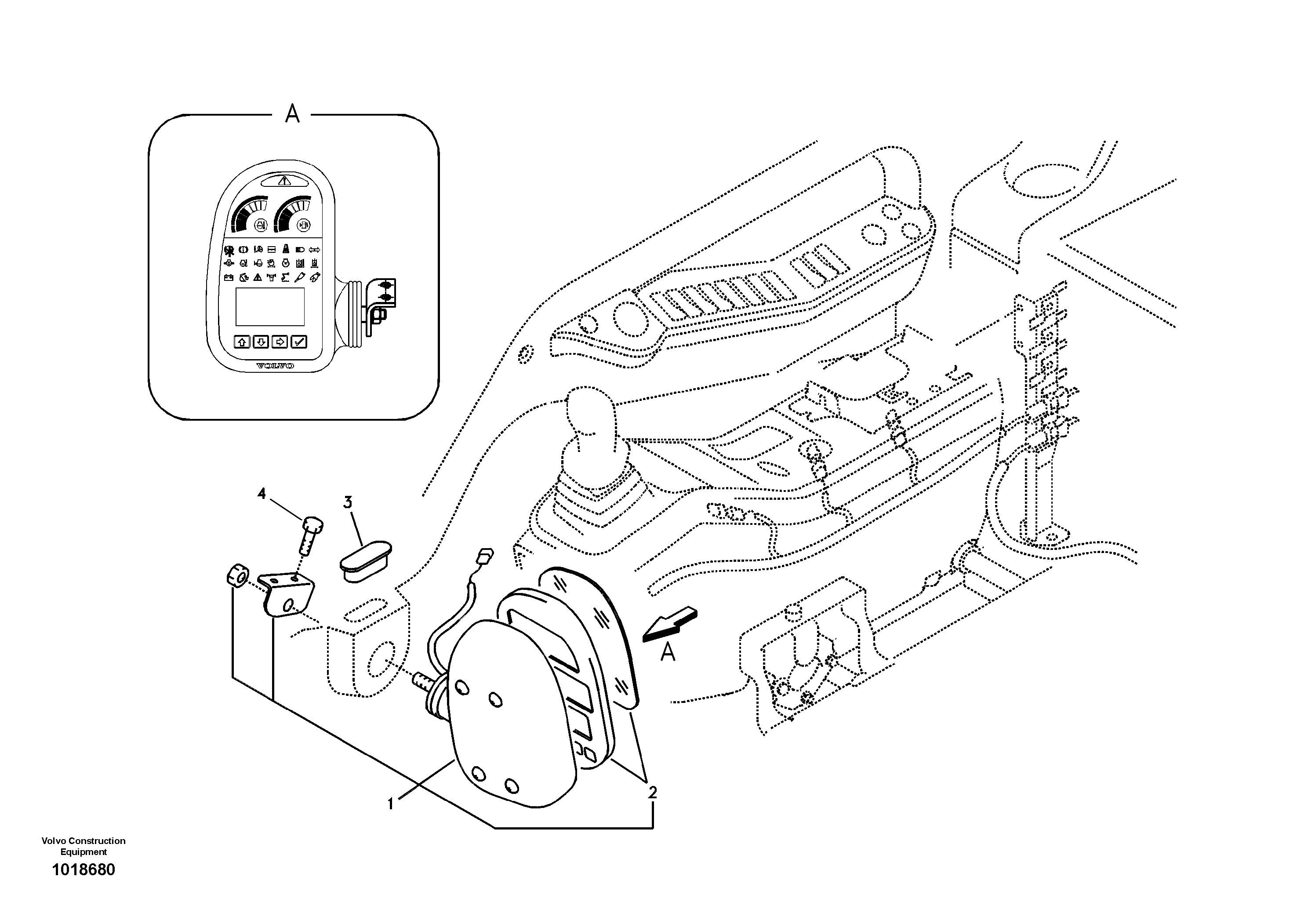 A

VOLVO

4

3

A

1

2

Volvo Construction Equipment

1018680