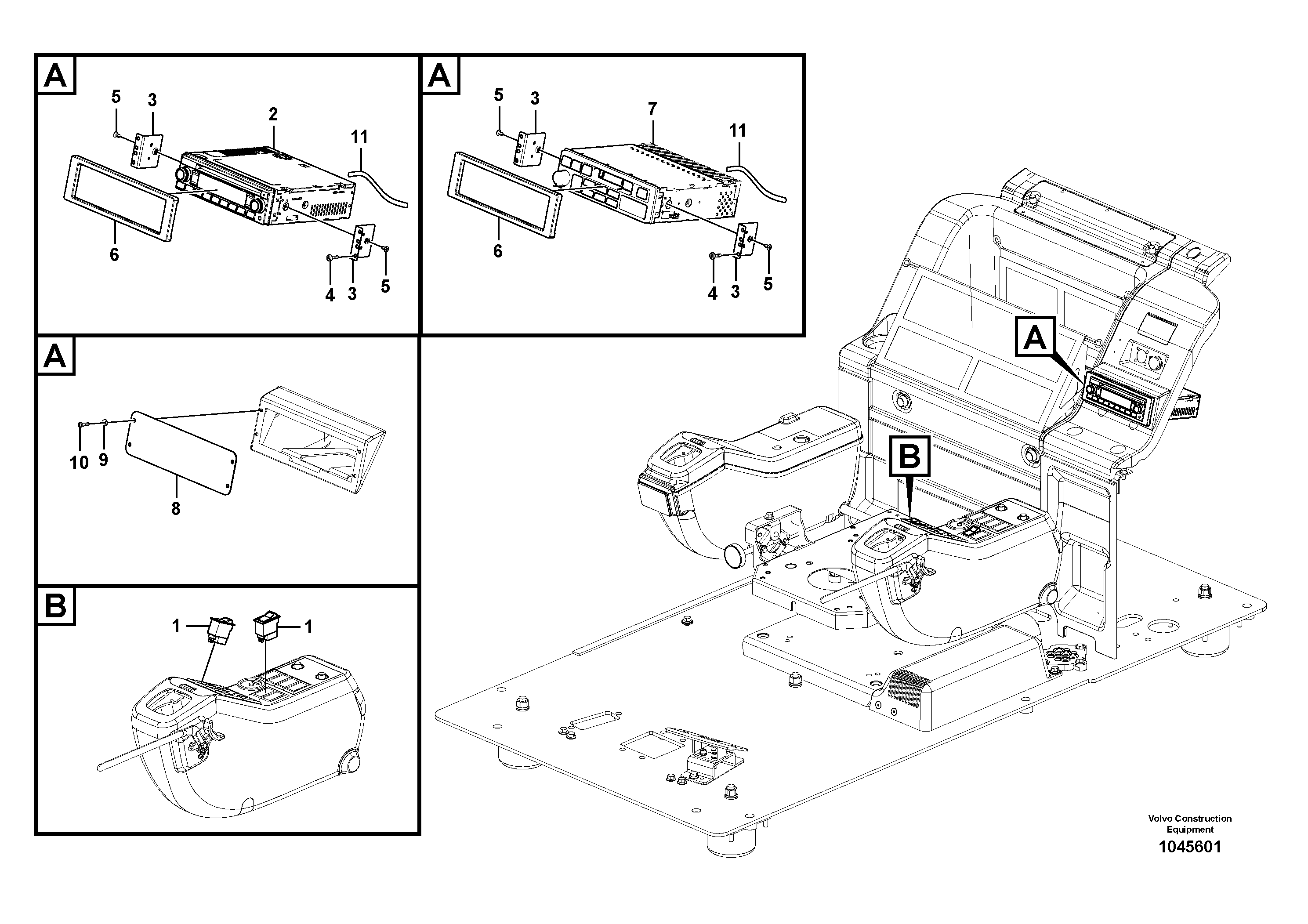 A

5 3 2 11

6

4 3 5

A

5 3 7 11

6

4 3 5

A

10 9

8

B

1 1

A

B

Volvo Construction Equipment
1045601