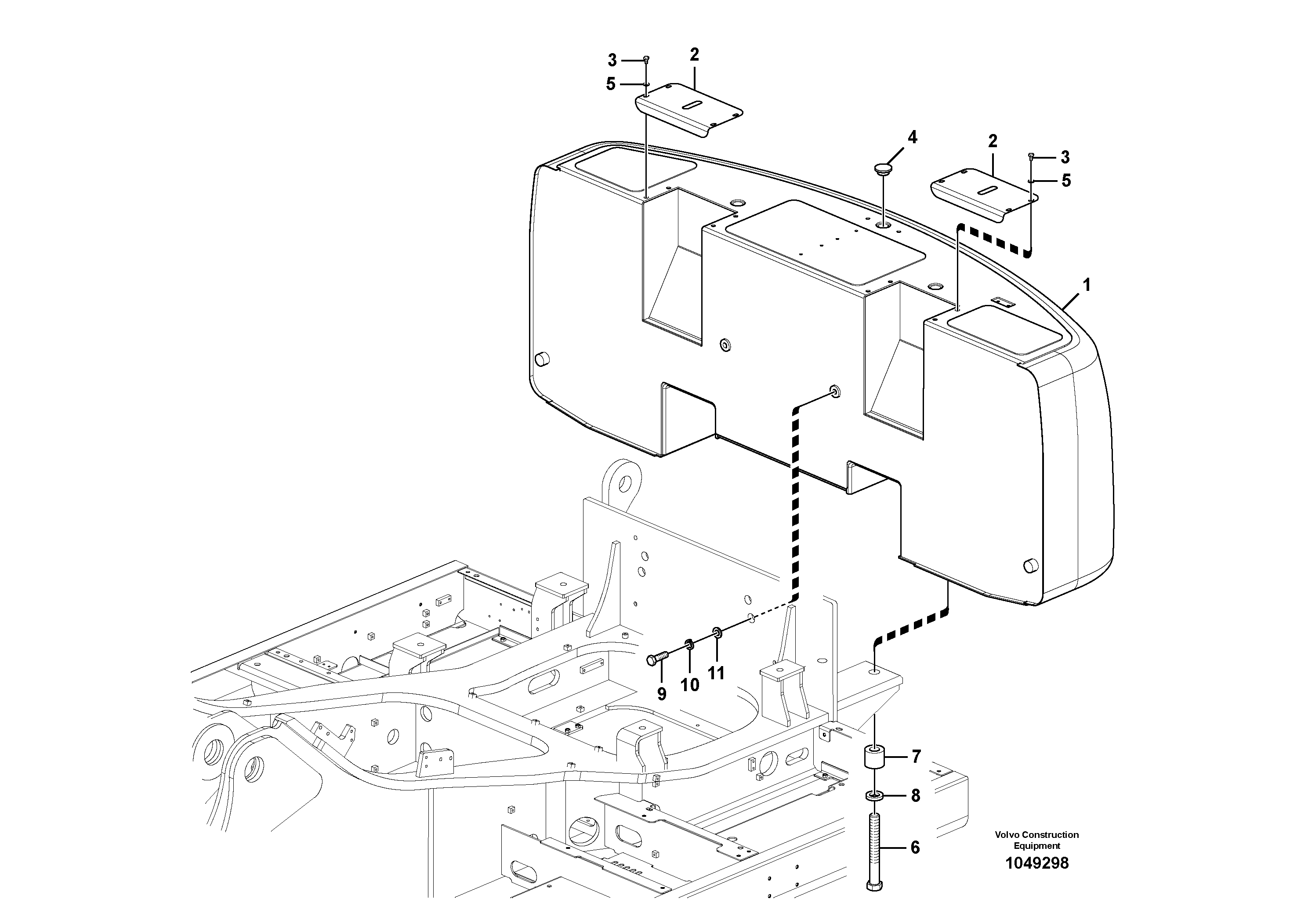 3
2
5
4
2
3
5
1
9
10
11
7
8
6
Volvo Construction Equipment
1049298