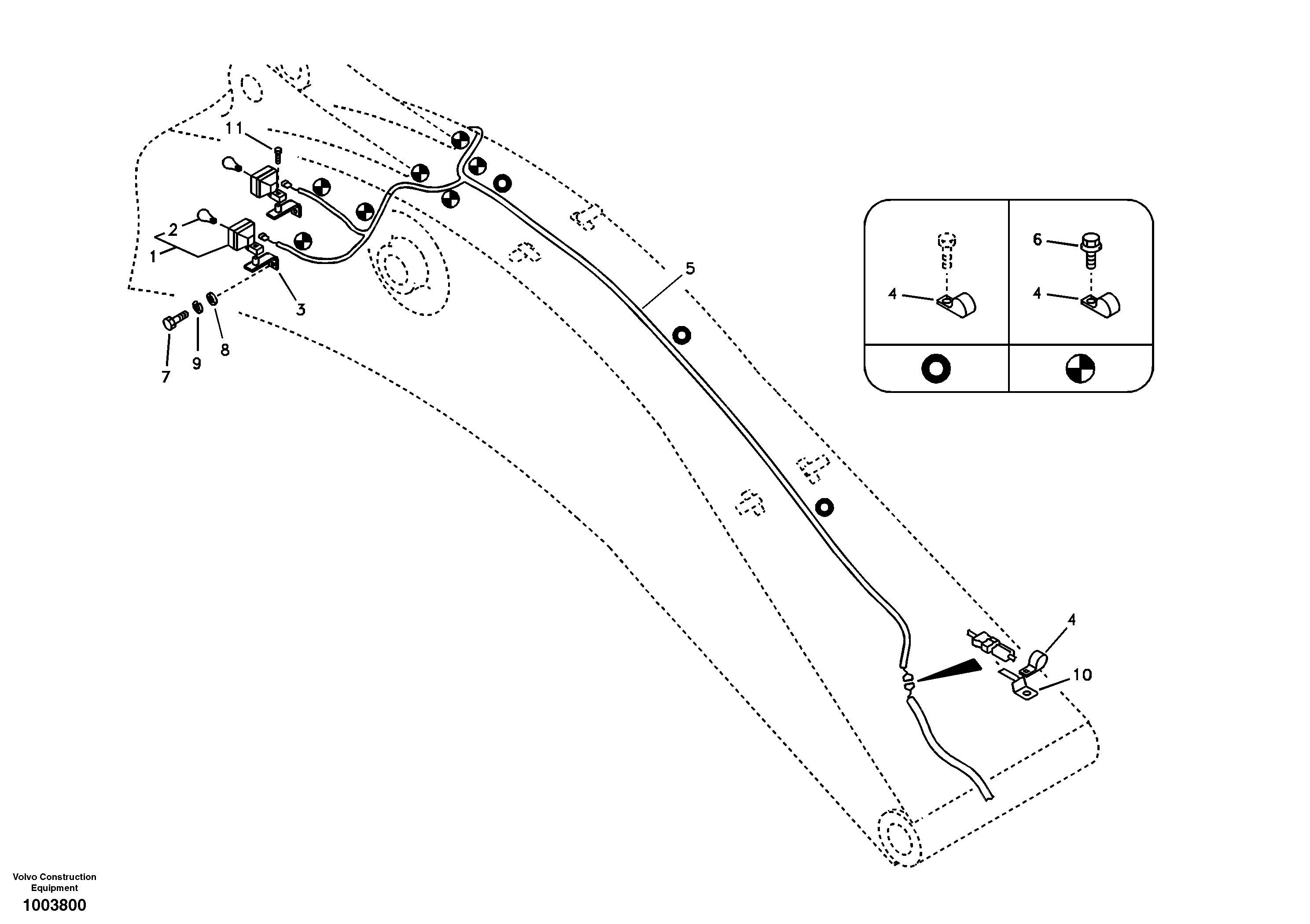 11
2
1
3
7
9
8
5
6
4
4
4
10
Volvo Construction Equipment
1003800