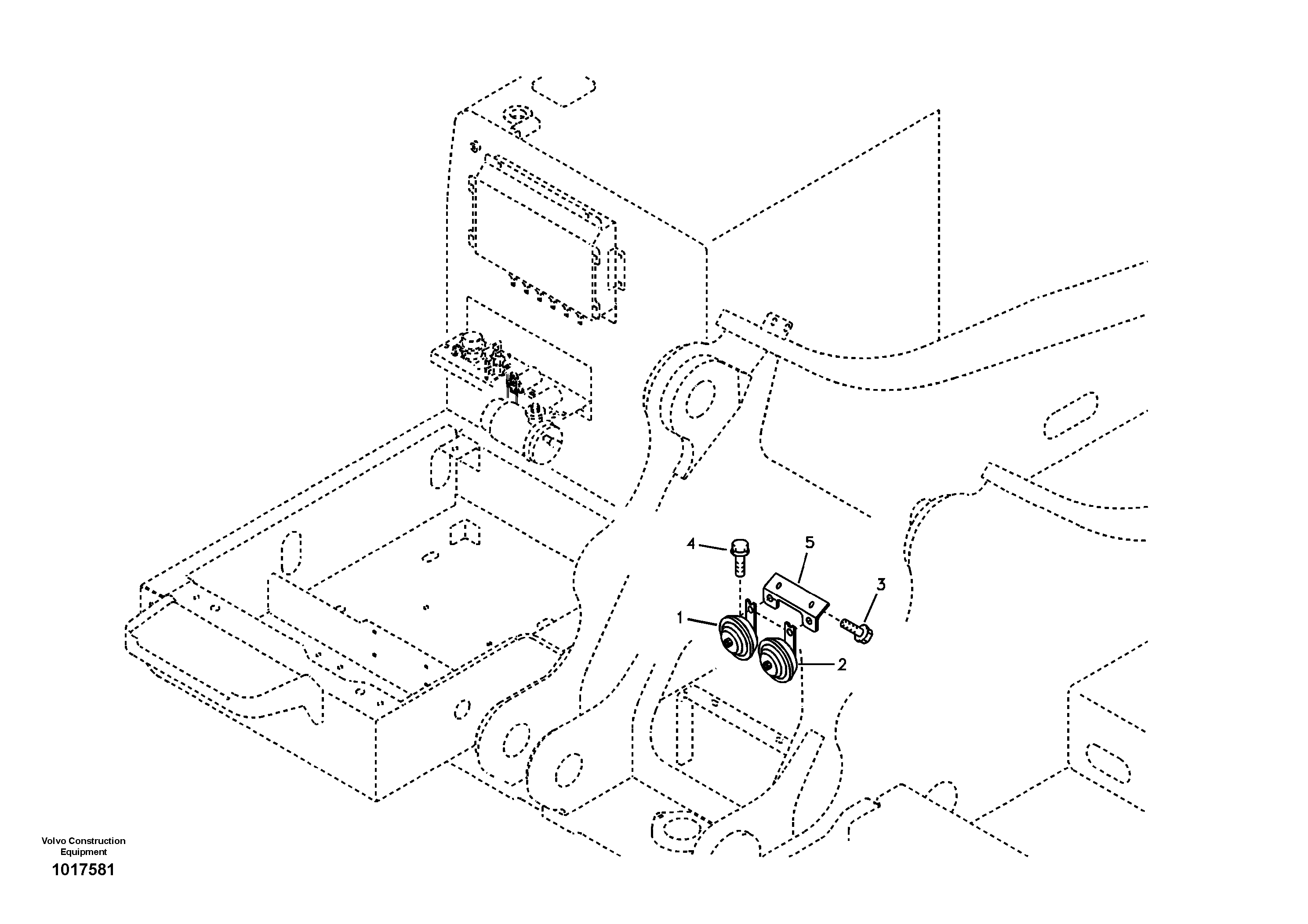 4
5
3
1
2

Volvo Construction Equipment
1017581