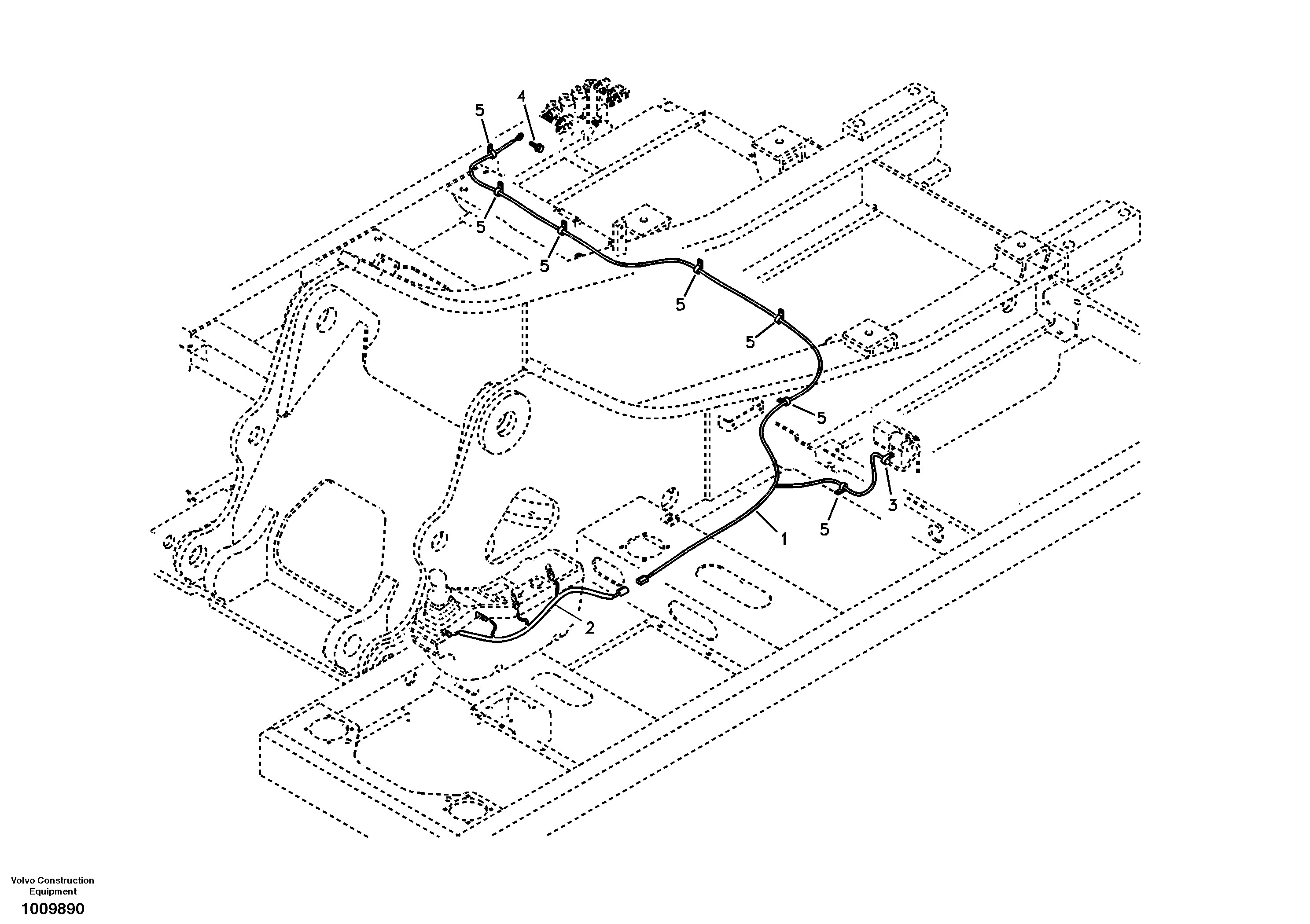 5
4
5
5
5
5
5
3
5
1
2

Volvo Construction Equipment
1009890