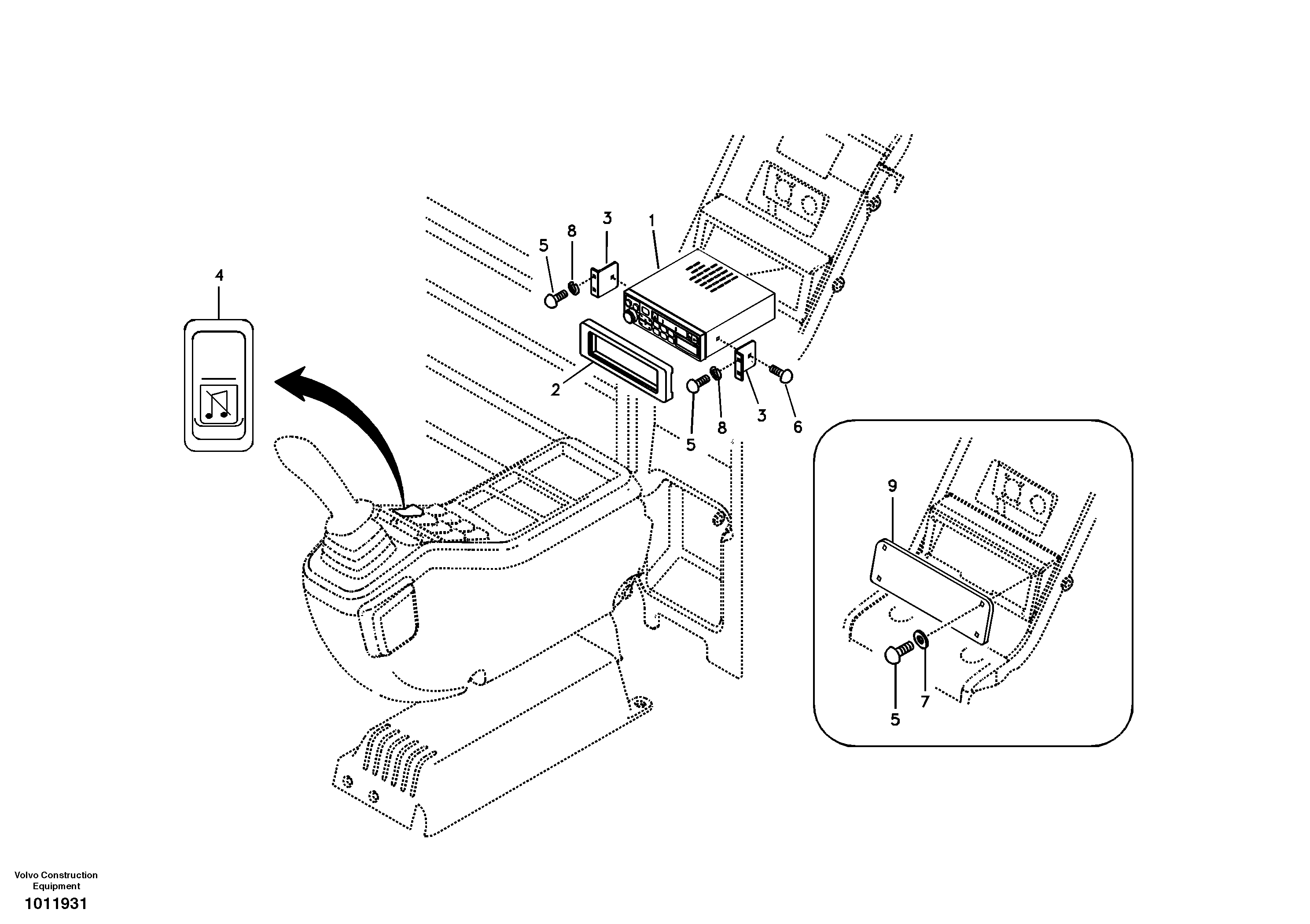 4

5
8
3
1

2
5
8
3
6

9

5
7

Volvo Construction Equipment
1011931