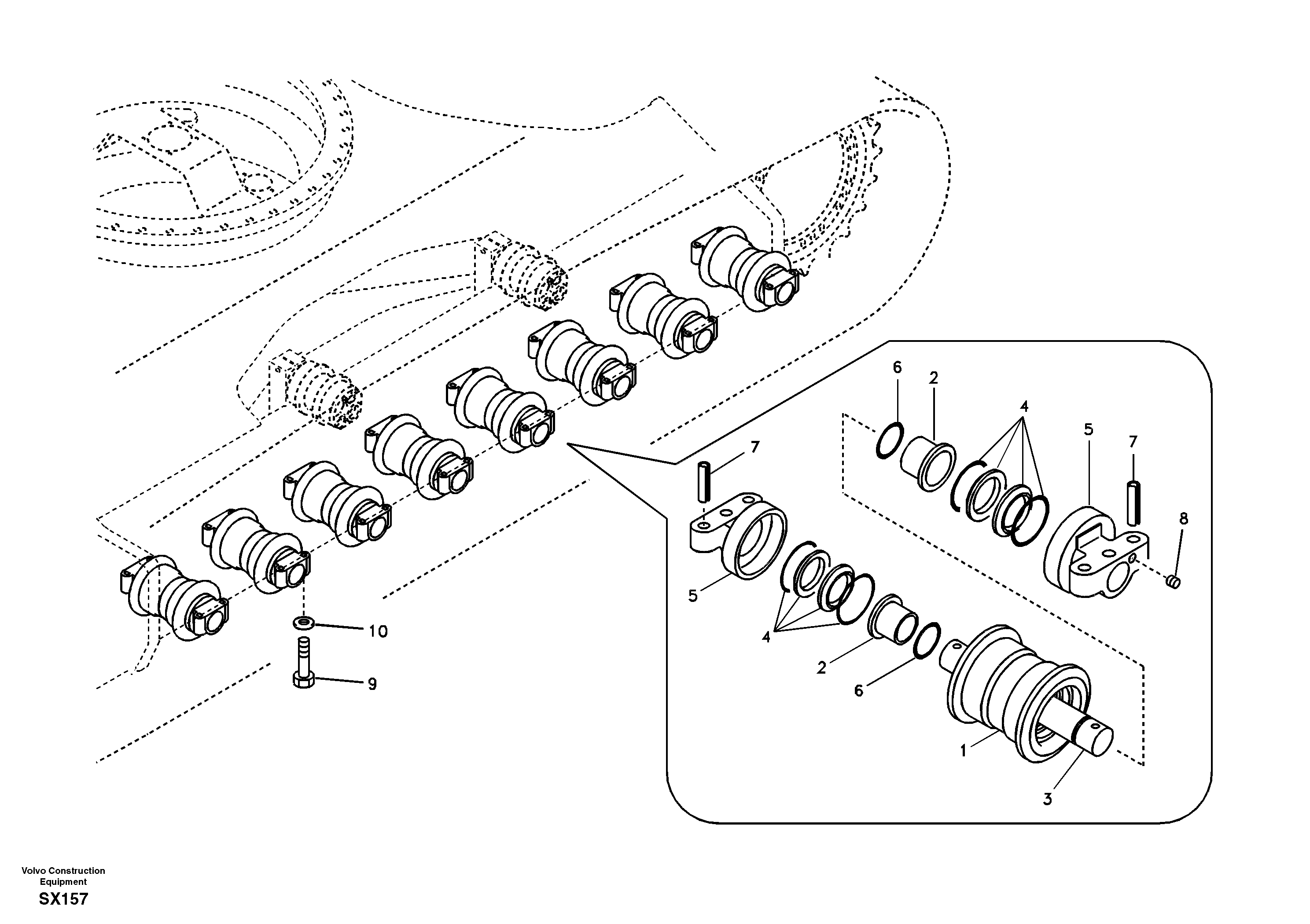 6
2
4
5
7
7
8
5
4
2
6
1
3
10
9

Volvo Construction Equipment
SX157