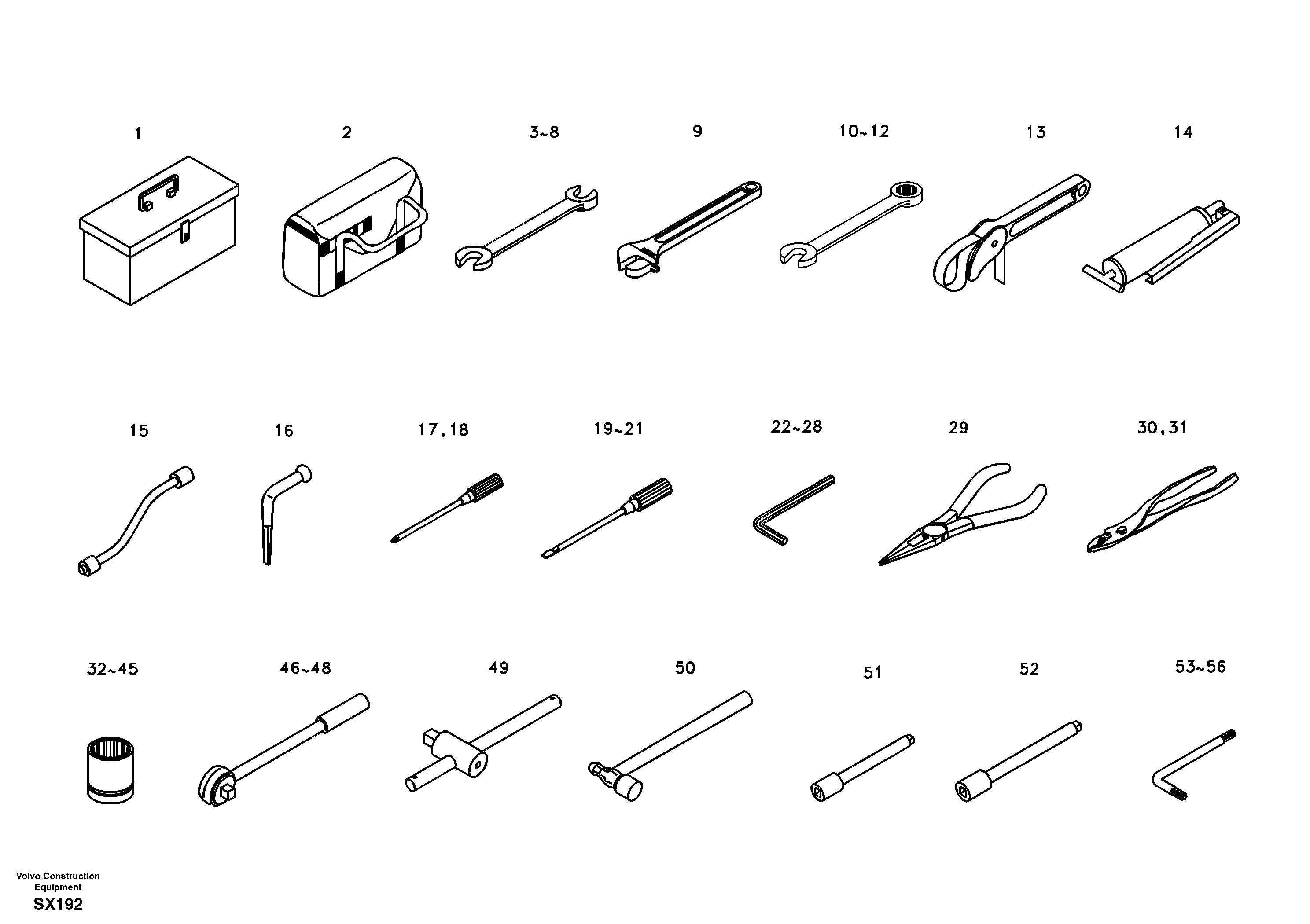 1
2
3~8
9
10~12
13
14

15
16
17,18
19~21
22~28
29
30,31

32~45
46~48
49
50
51
52
53~56

Volvo Construction Equipment
SX192