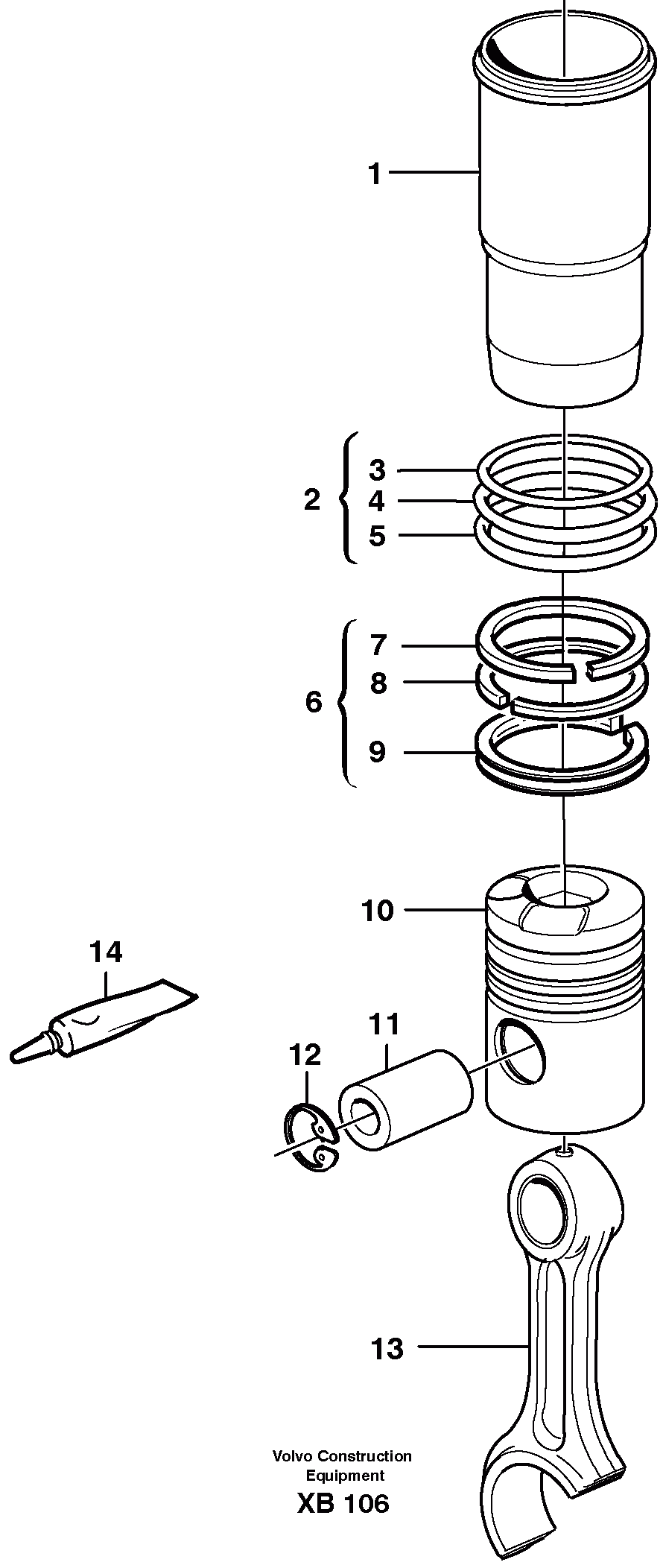 1

2
3
4
5

6
7
8
9

10

14

11

12

13

Volvo Construction Equipment
XB 106