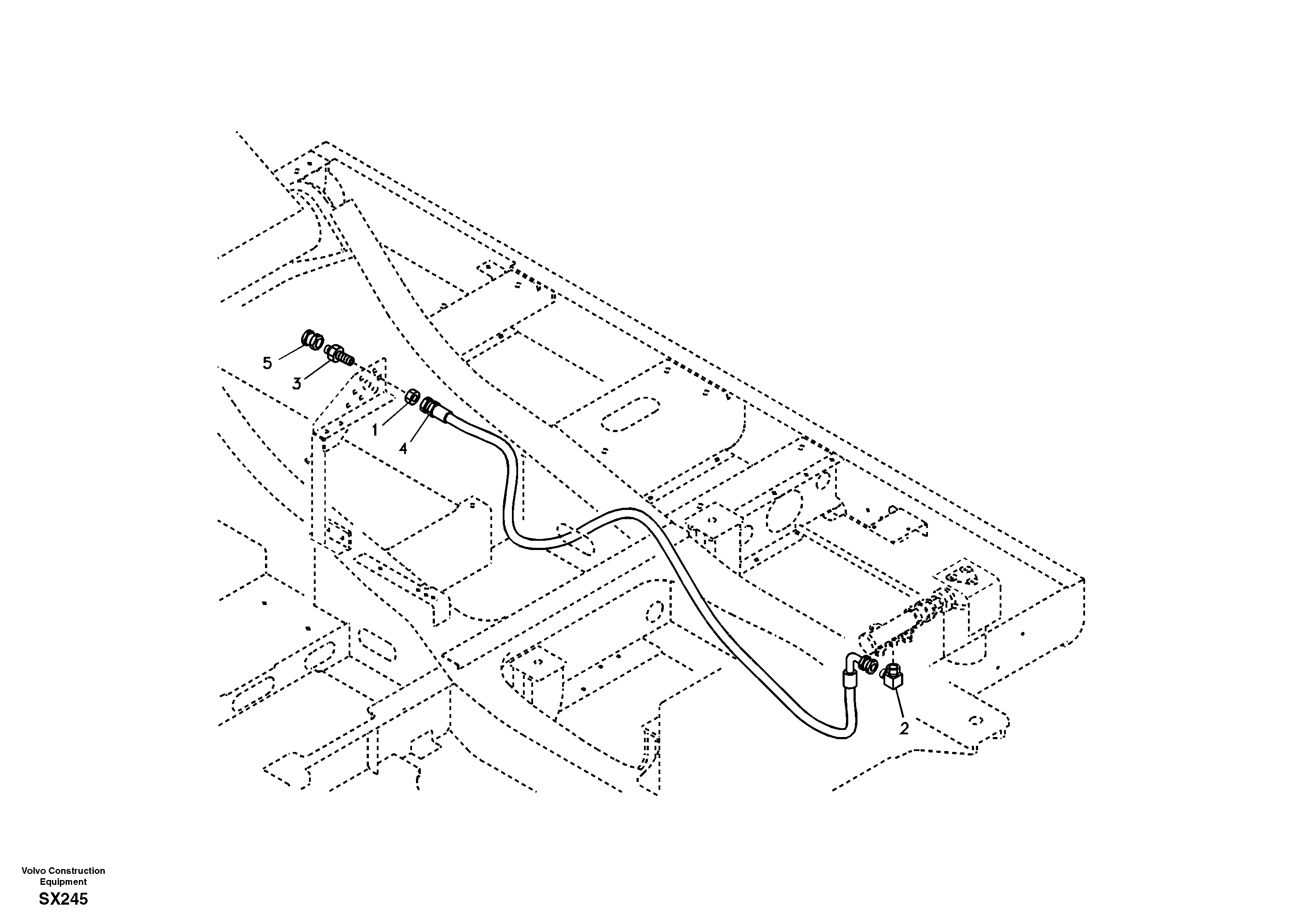 5
3
1
4
2

Volvo Construction Equipment
SX245