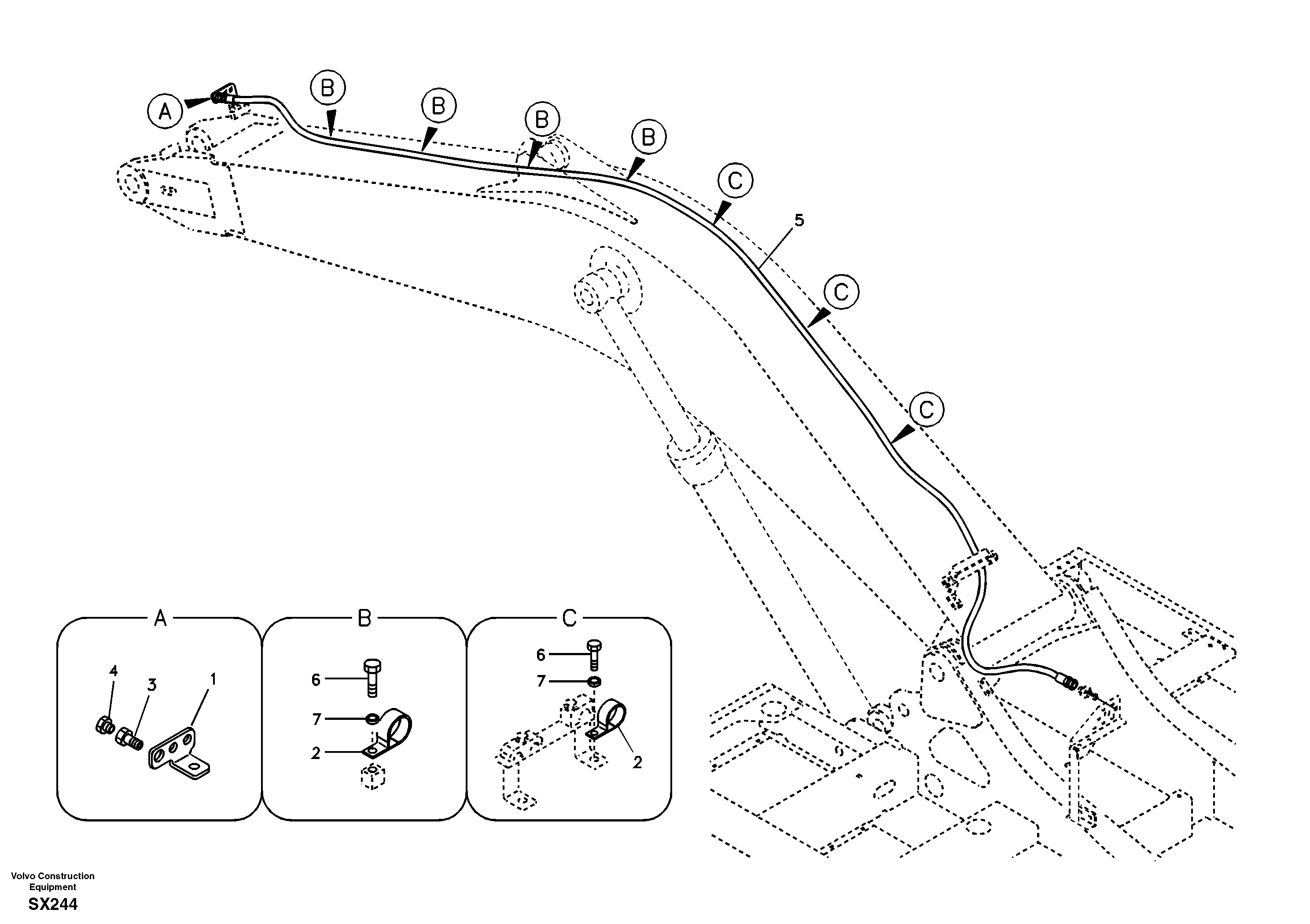 A
B
B
B
B
C
5
C
C

A
4
3
1

B
6
7
2

C
6
7
2

Volvo Construction Equipment
SX244