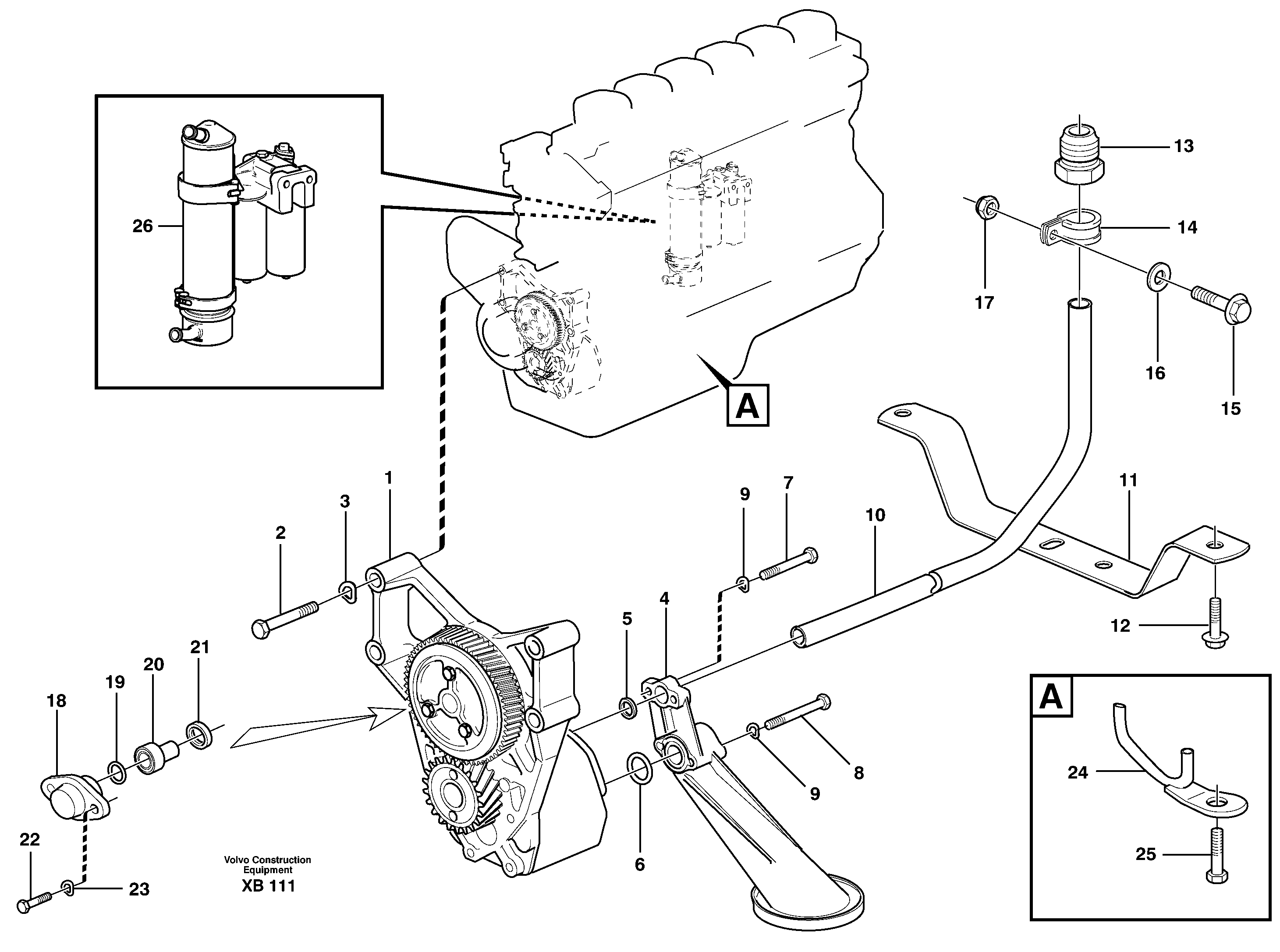 26

13

14

17

16

15

A

1

3

2

9

7

10

11

12

4

5

21

20

19

18

8

9

6

22

23

Volvo Construction Equipment
XB 111

A

24

25