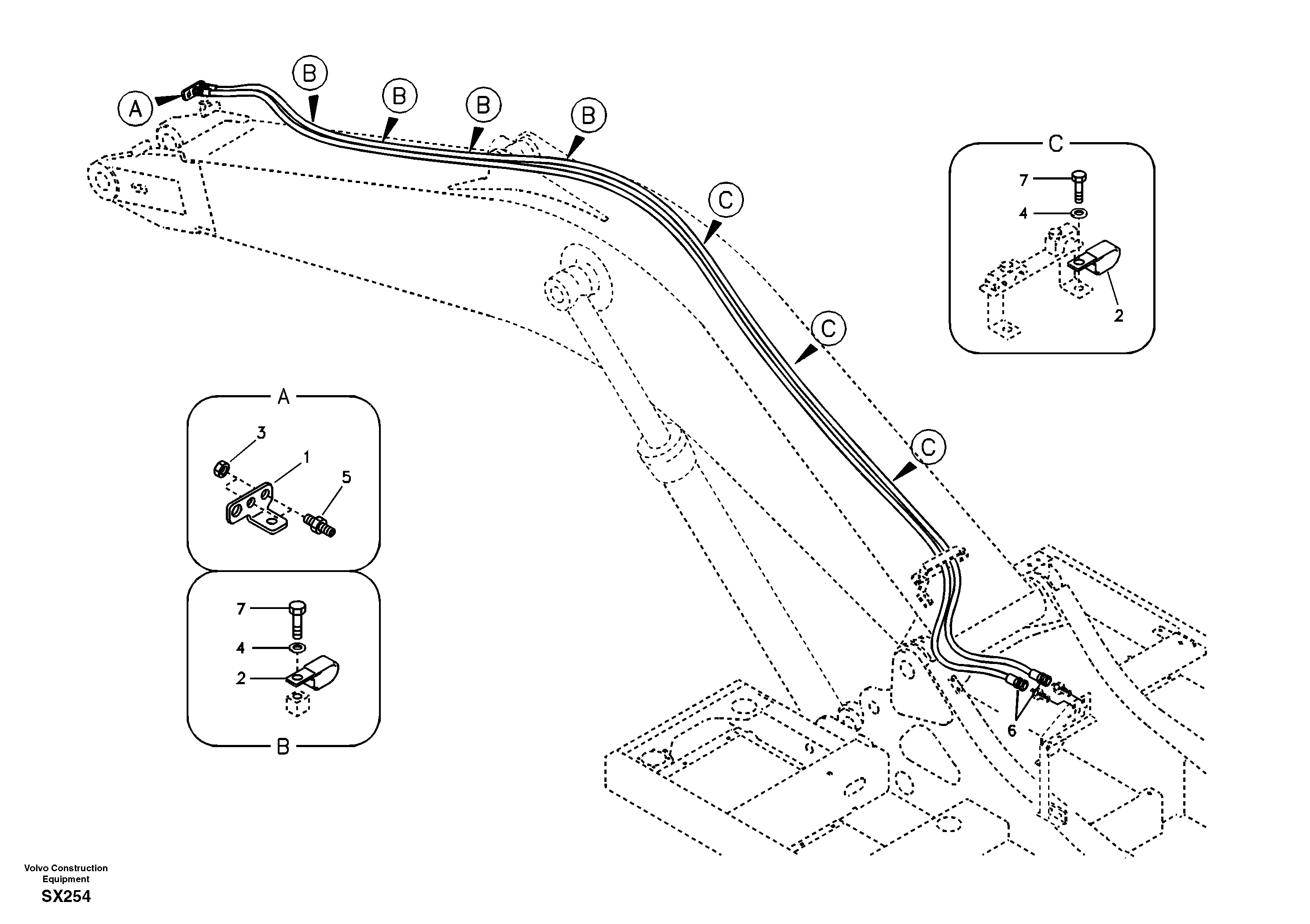 A
B
B
B
B
C
C
C

C
7
4
2

A
3
1
5

7
4
2
B

6

Volvo Construction Equipment
SX254