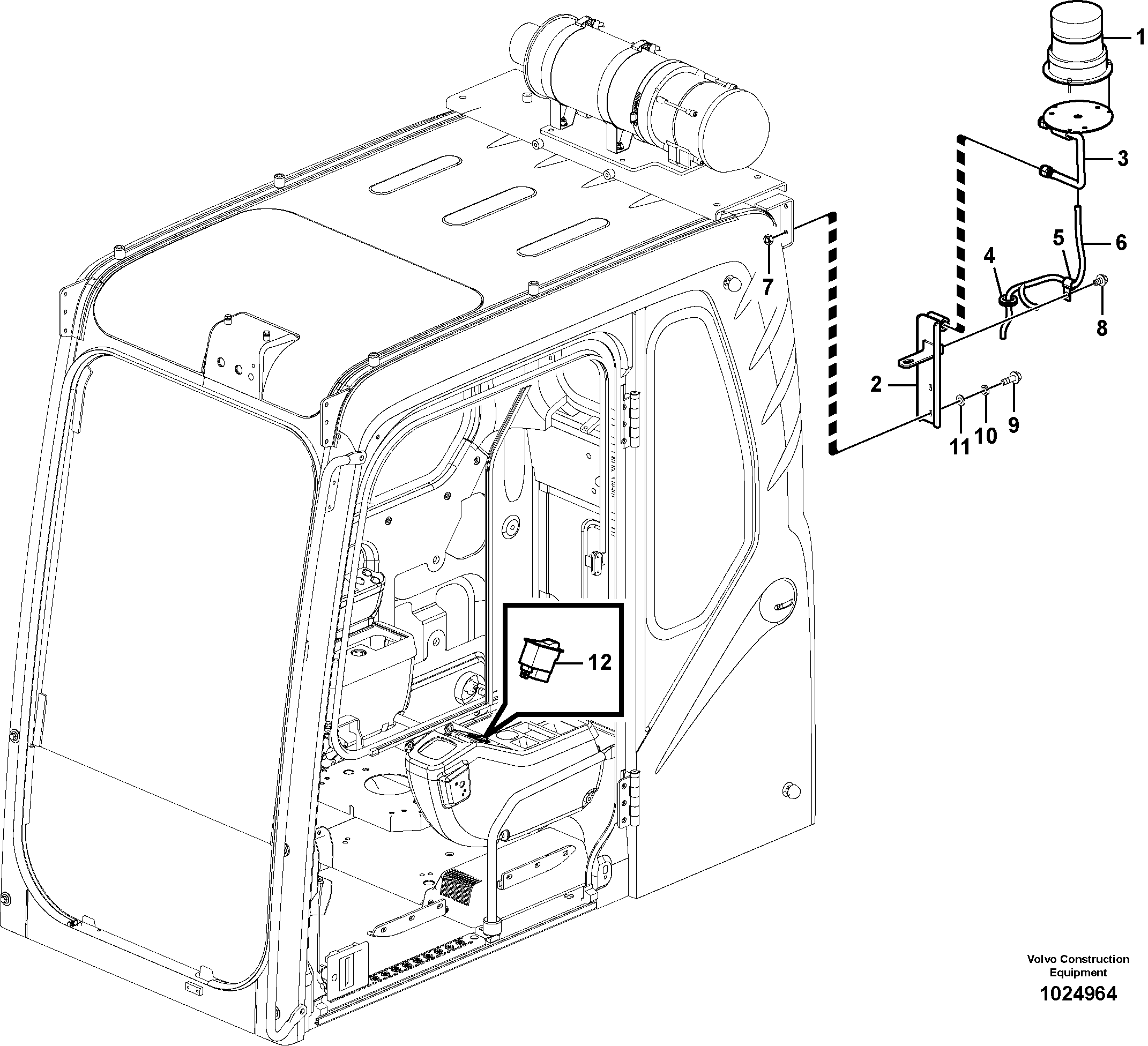 1
3
5
6
4
7
8
2
9
10
11
12
Volvo Construction Equipment
1024964