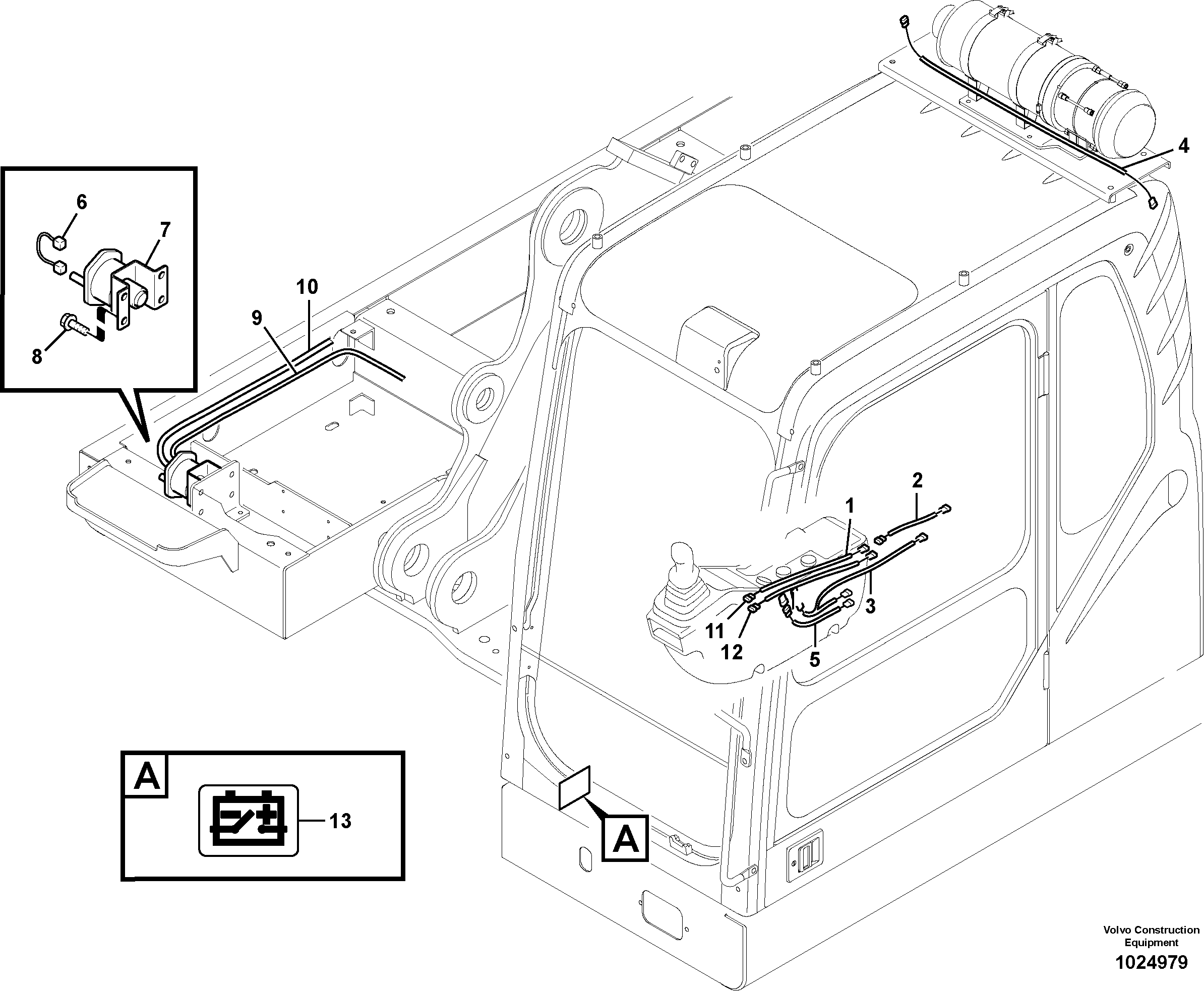 4

6
7
10
9
8

2
1
3
11
12
5

A
13

A

Volvo Construction Equipment
1024979