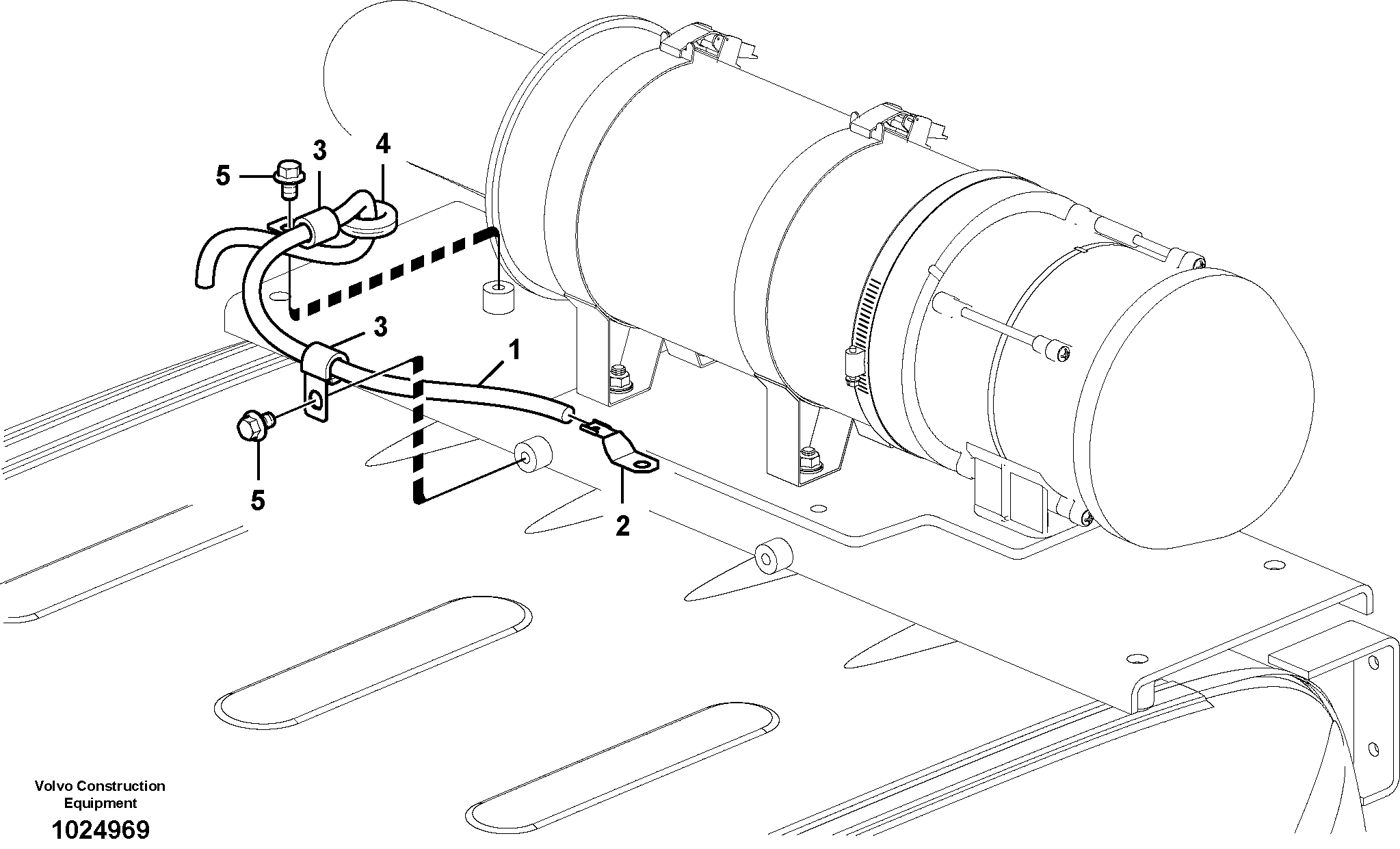 5
3
4
3
1
5
2
Volvo Construction Equipment
1024969