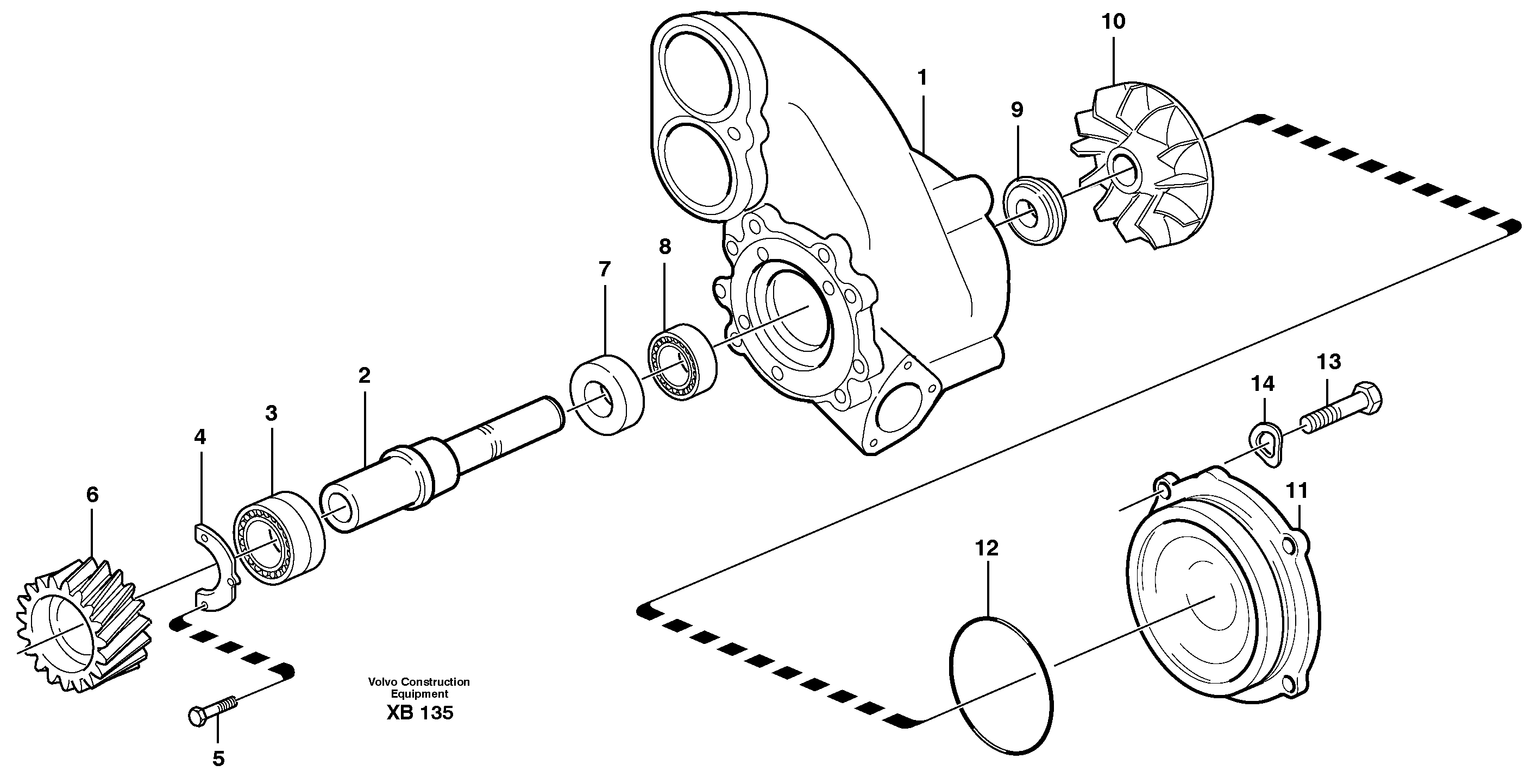 10

1

9

8

7

2

3

4

6

13

14

11

12

Volvo Construction Equipment
XB 135

5