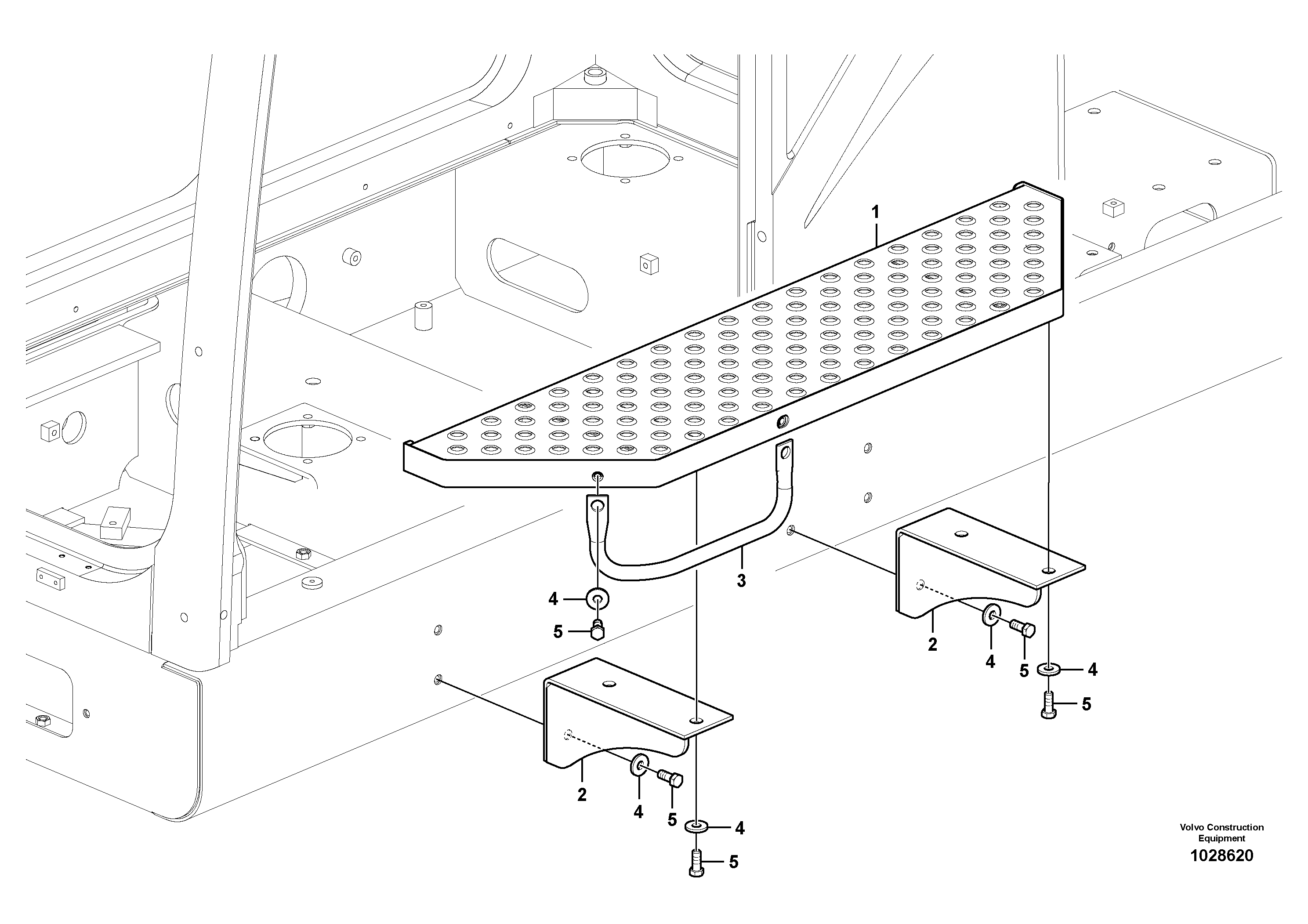 1

3

4

5

2

4

5

4

5

2

4

5

4

5

Volvo Construction Equipment
1028620