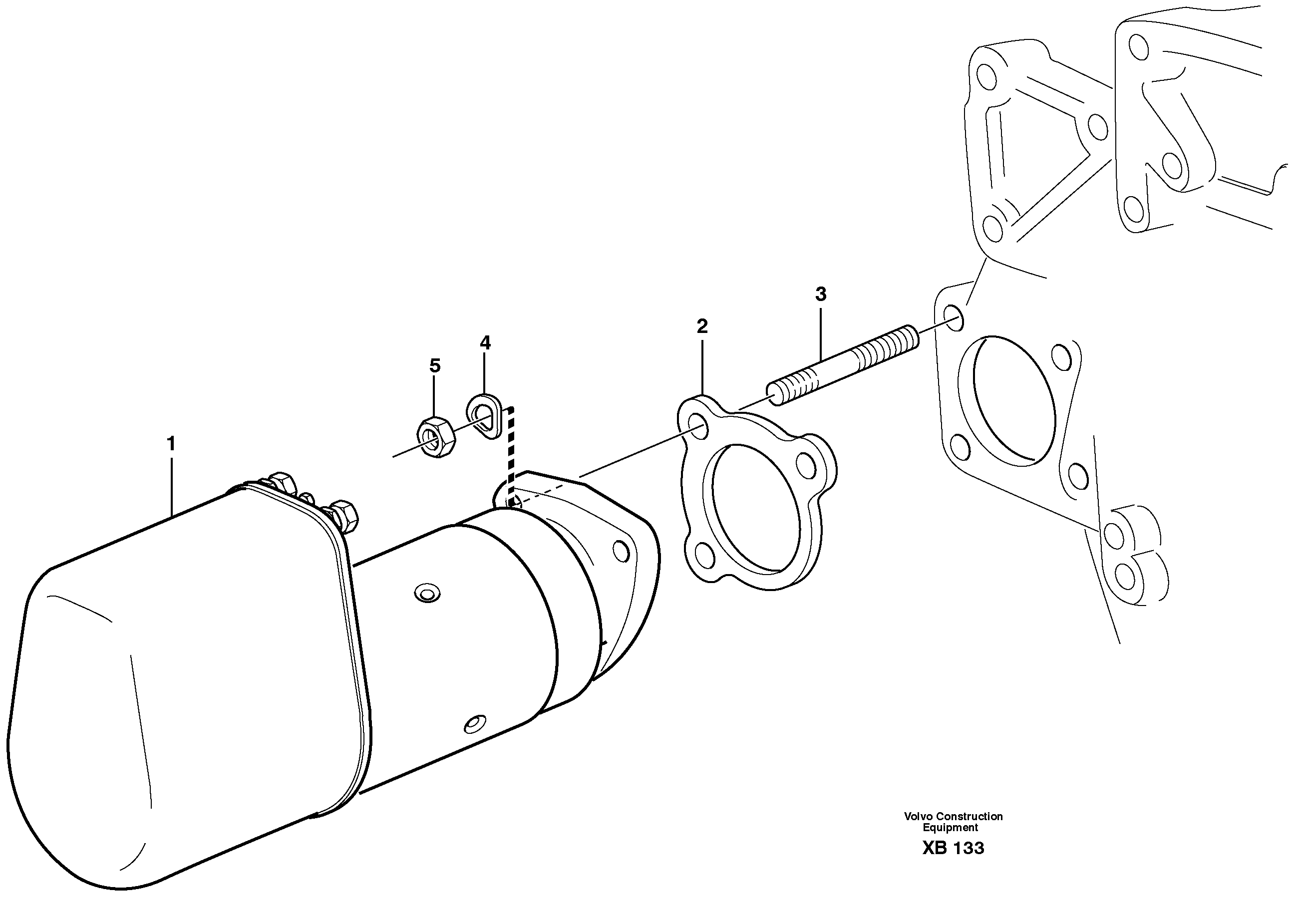 3
2
4
5
1
Volvo Construction Equipment
XB 133