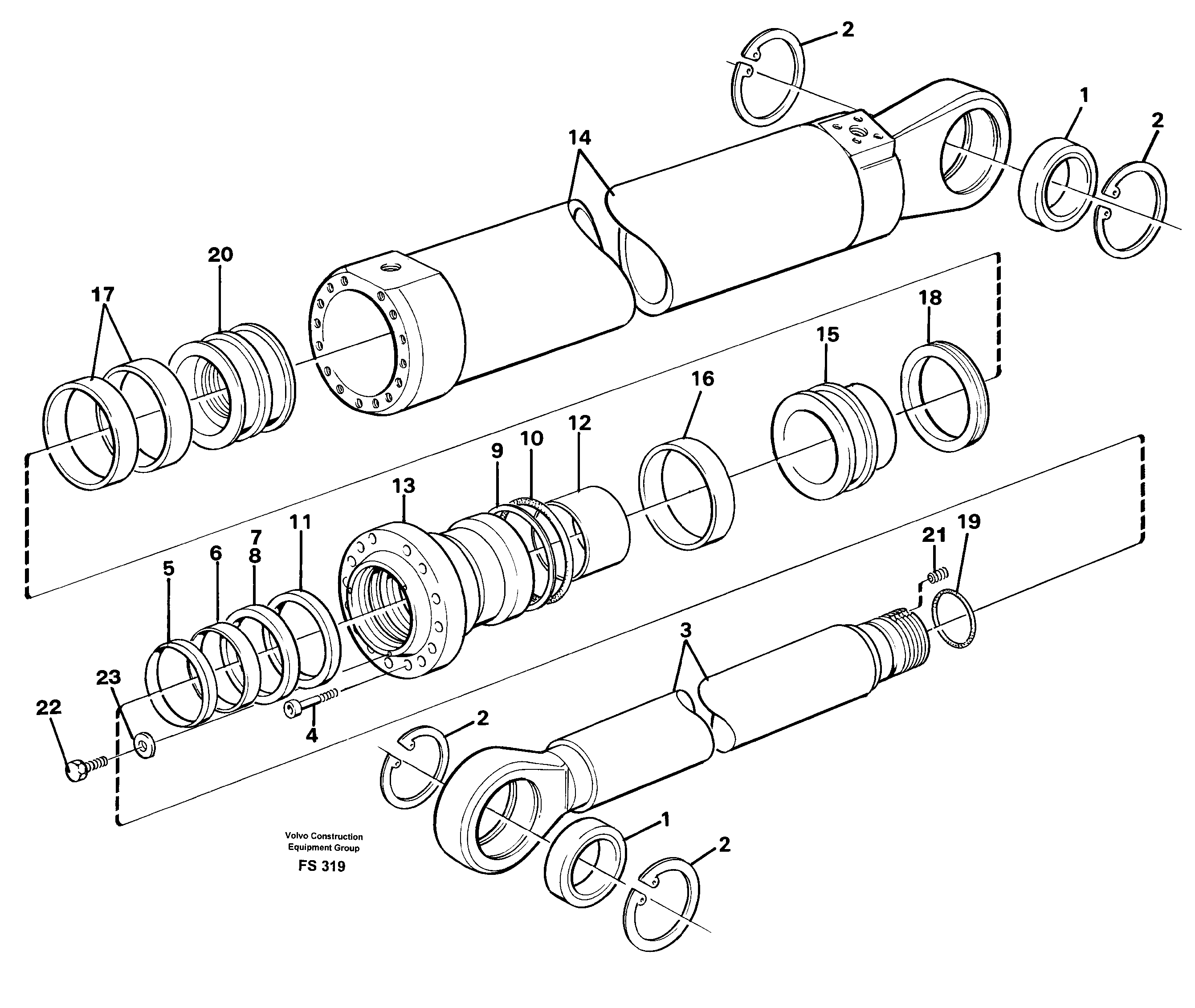 2
1
2
14
20
17
18
15
16
12
10
9
13
11
7
8
6
5
21
19
3
23
22
4
2
1
2

Volvo Construction
Equipment Group
FS 319