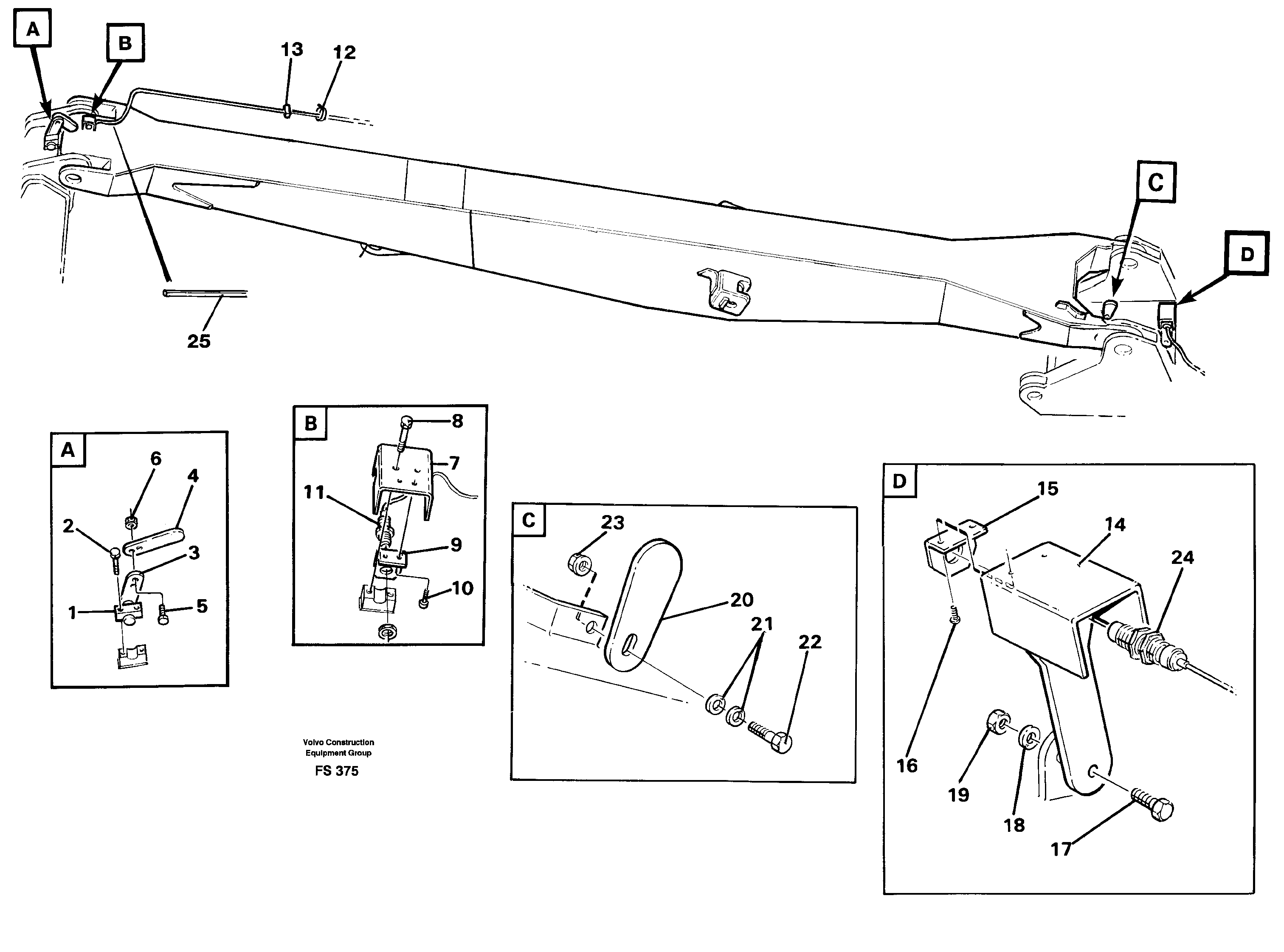 A
B
13
12
C
D
25

A
6
4
2
3
1
5

B
8
7
11
9
10

C
23
20
21
22

D
15
14
24
16
19
18
17

Volvo Construction
Equipment Group
FS 375