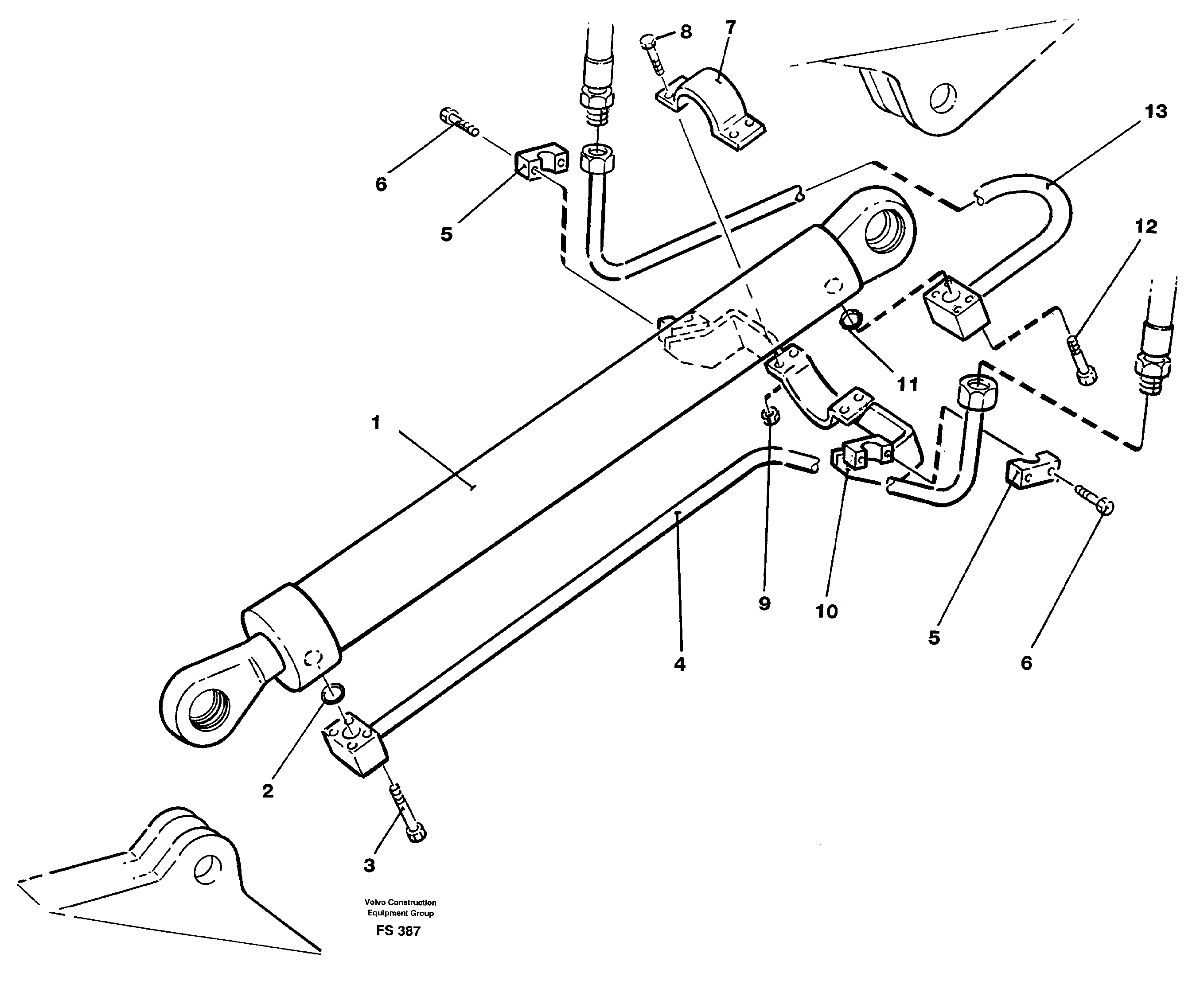 8
7
13
6
5
12
11
1
9
10
5
6
4
2
3
Volvo Construction
Equipment Group
FS 387