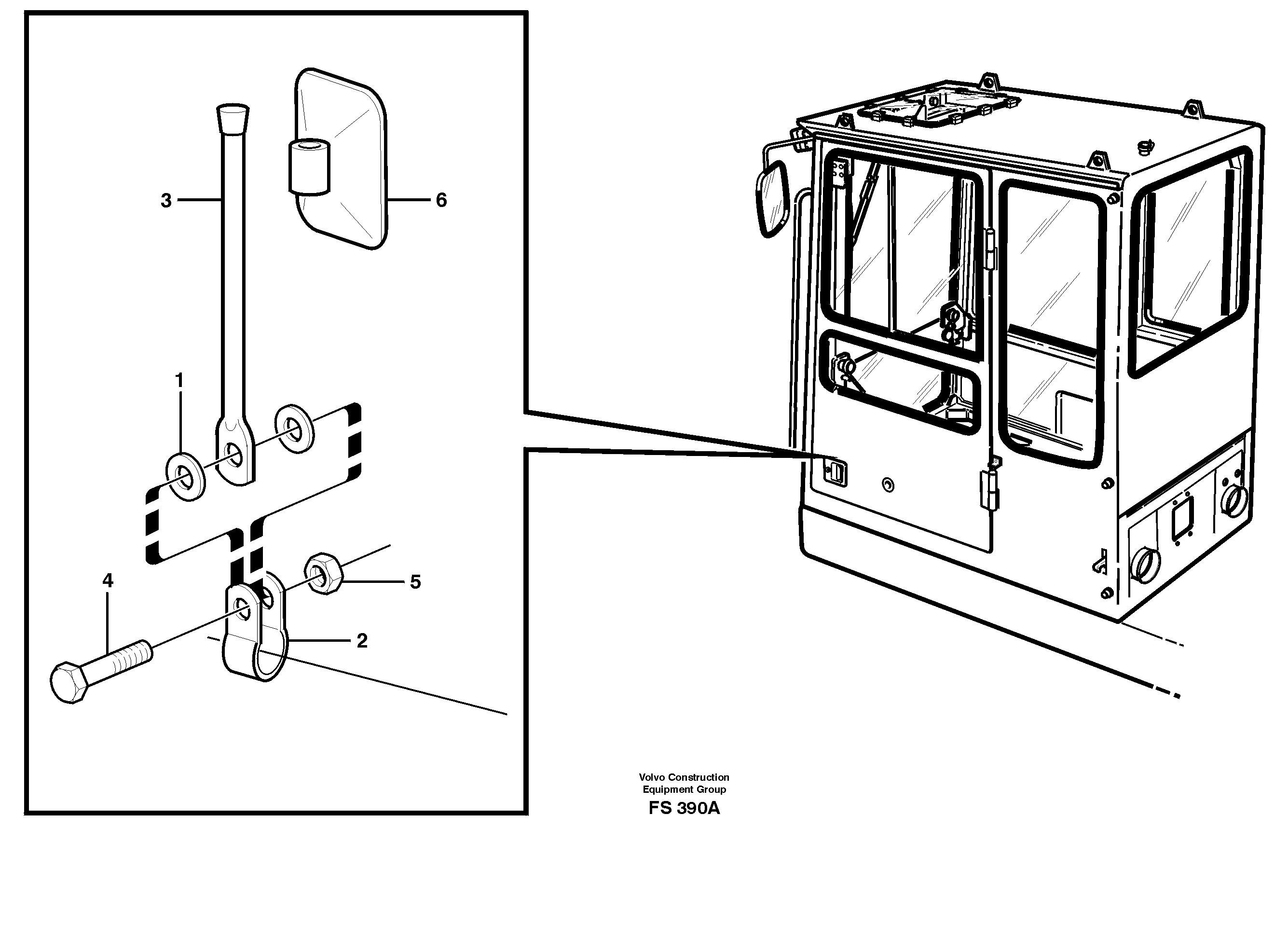 3
6
1
4
5
2

Volvo Construction
Equipment Group
FS 390A