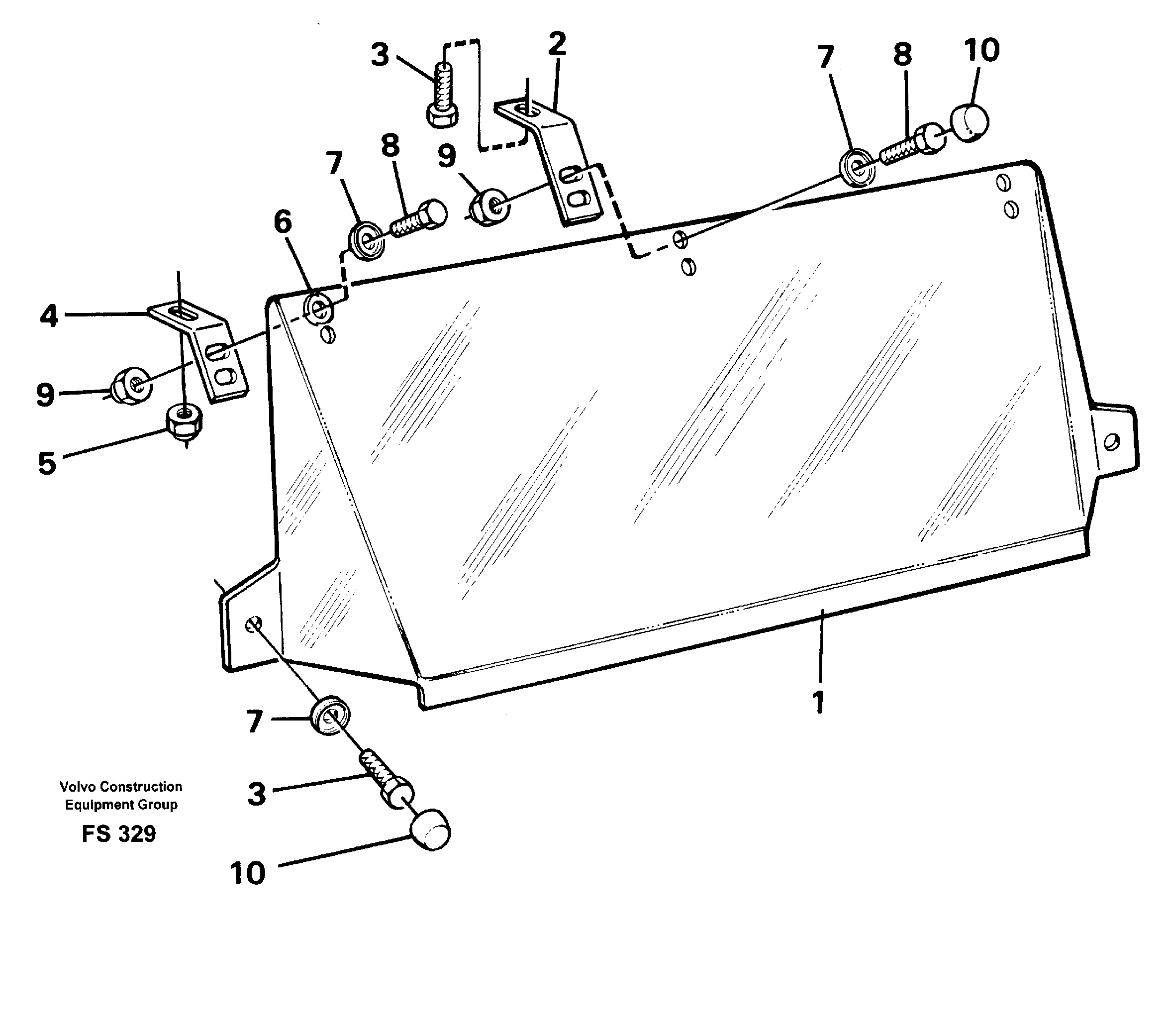 3
2
7
8
10
7
8
9
6
4
9
5
1
7
3
10

Volvo Construction
Equipment Group
FS 329