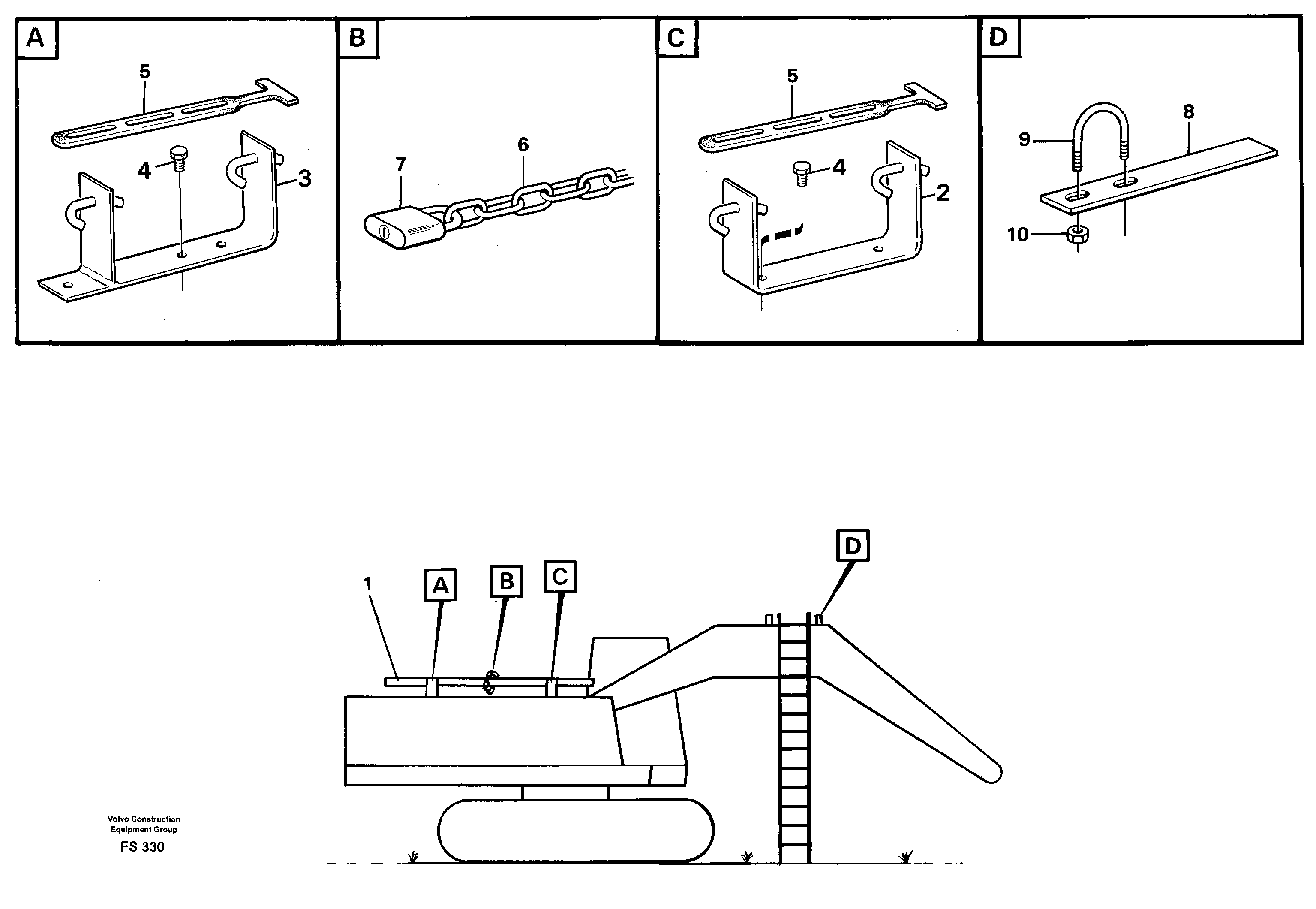 A
5
4
3

B
7
6

C
5
4
2

D
9
8
10

1
A
B
C
D

Volvo Construction
Equipment Group
FS 330