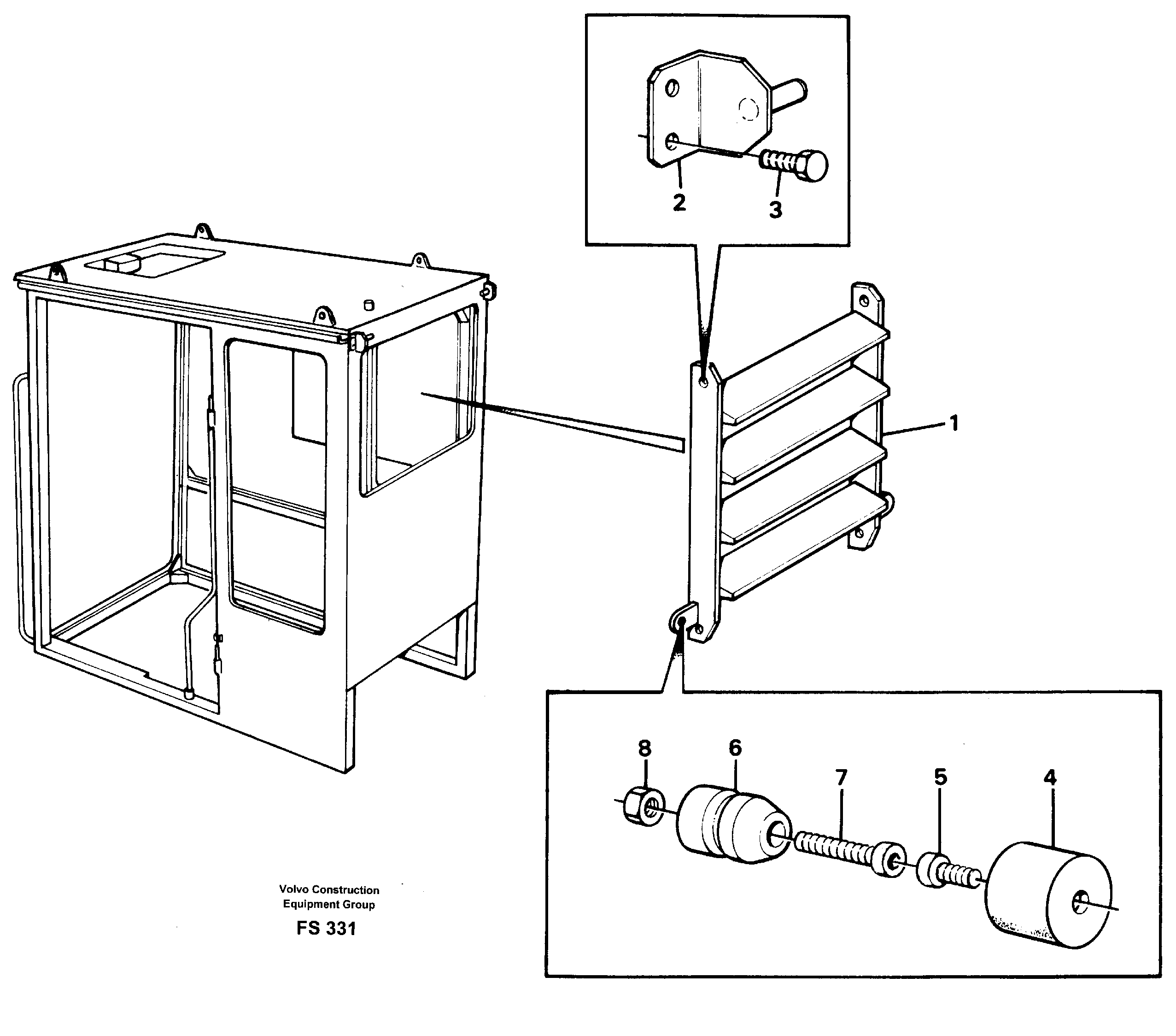 2
3
1
8
6
7
5
4
Volvo Construction Equipment Group
FS 331