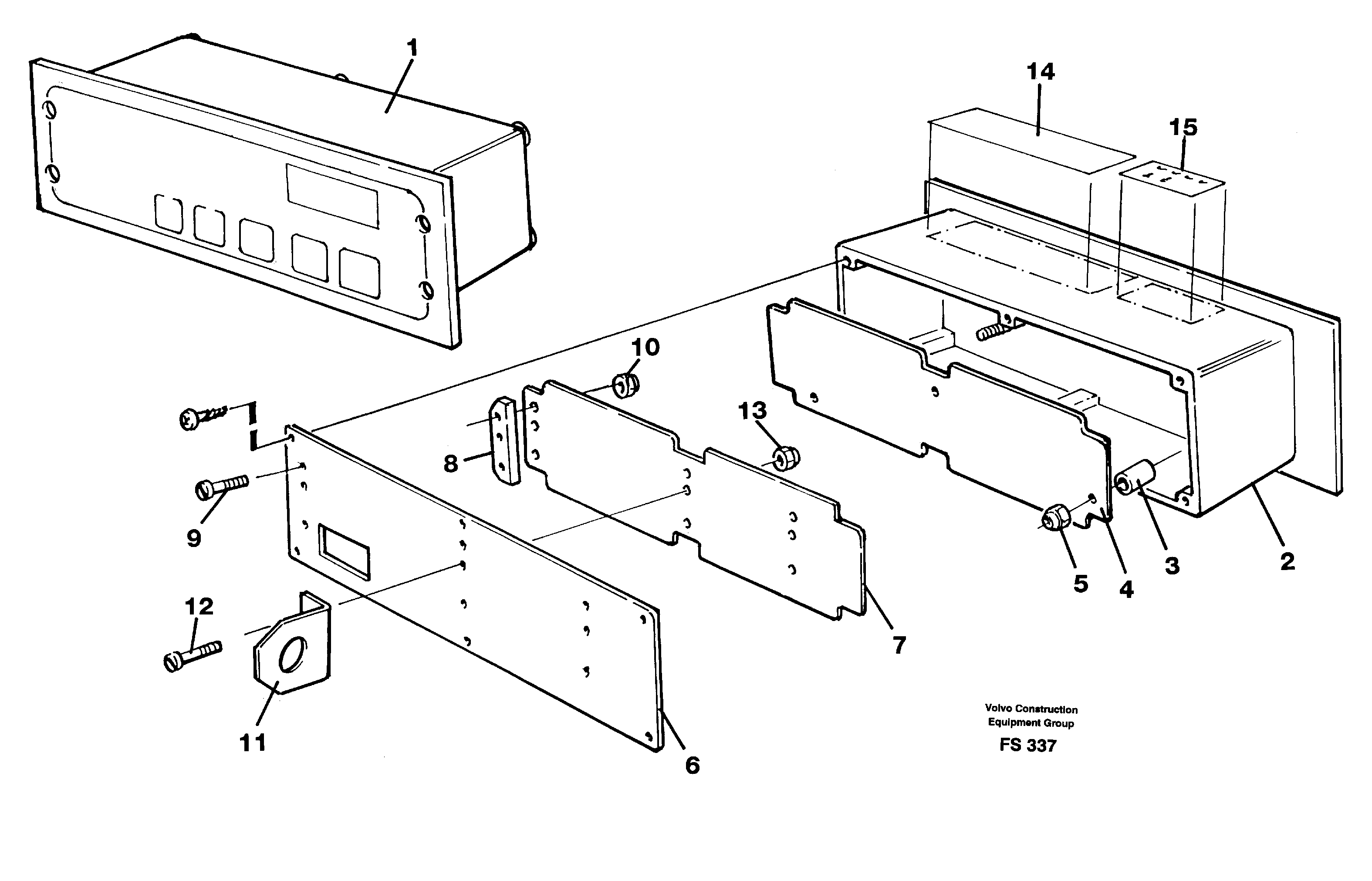 1

14

15

10

13

8

9

12

11

6

7

5

4

3

2

Volvo Construction Equipment Group

FS 337