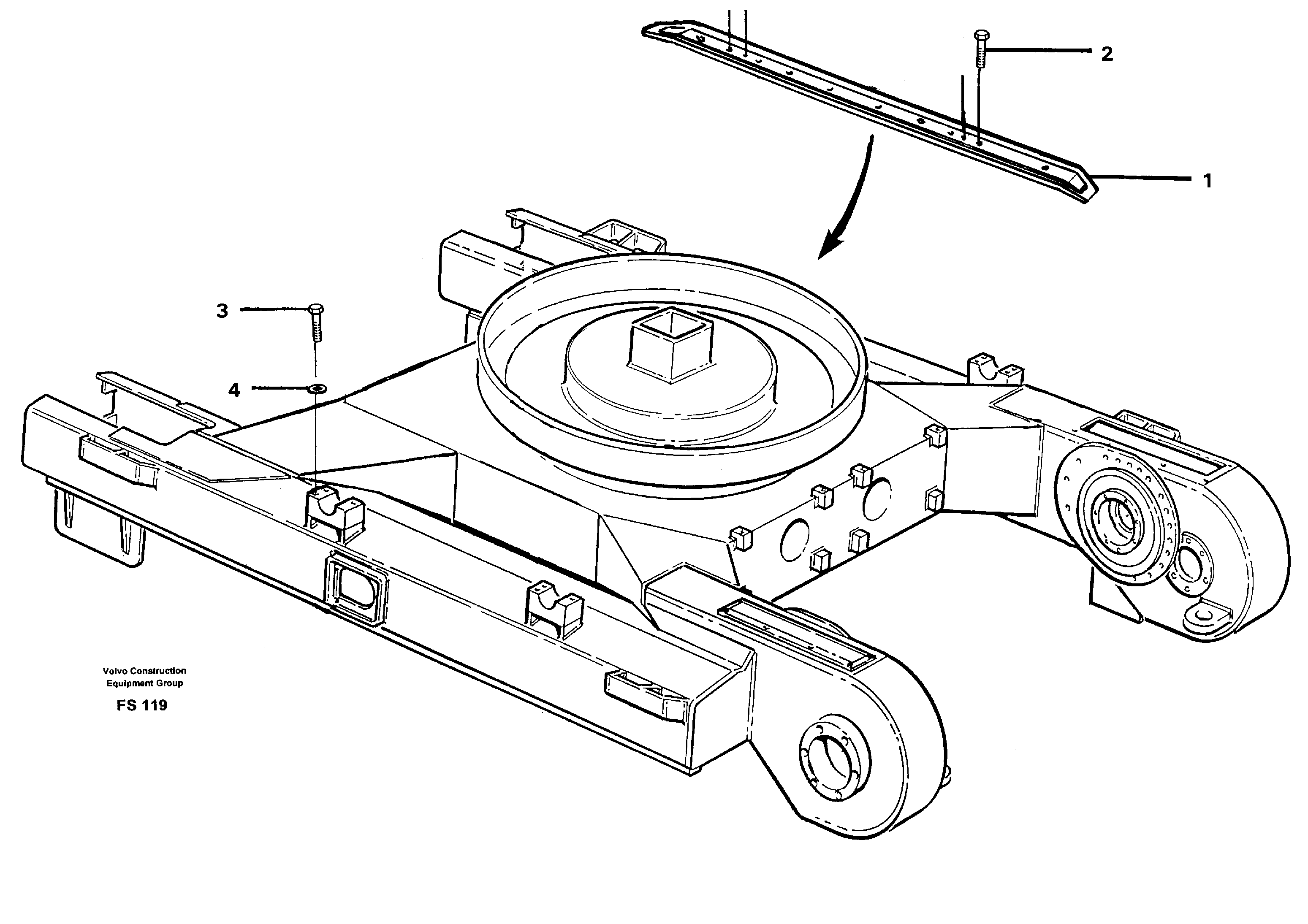 2

1

3

4

Volvo Construction
Equipment Group

FS 119