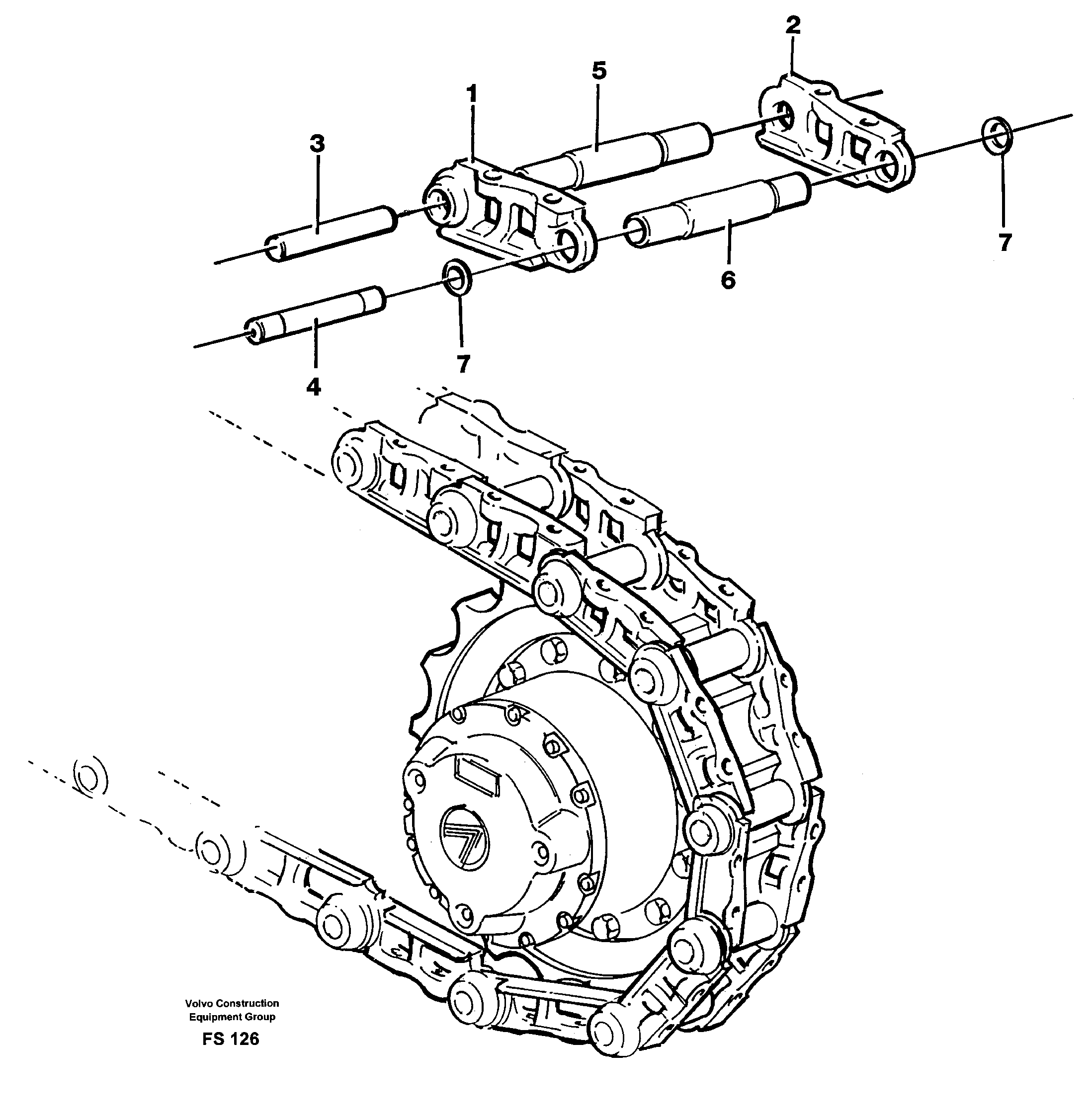 2
5
1
3
7
6
7
4

Volvo Construction Equipment Group
FS 126