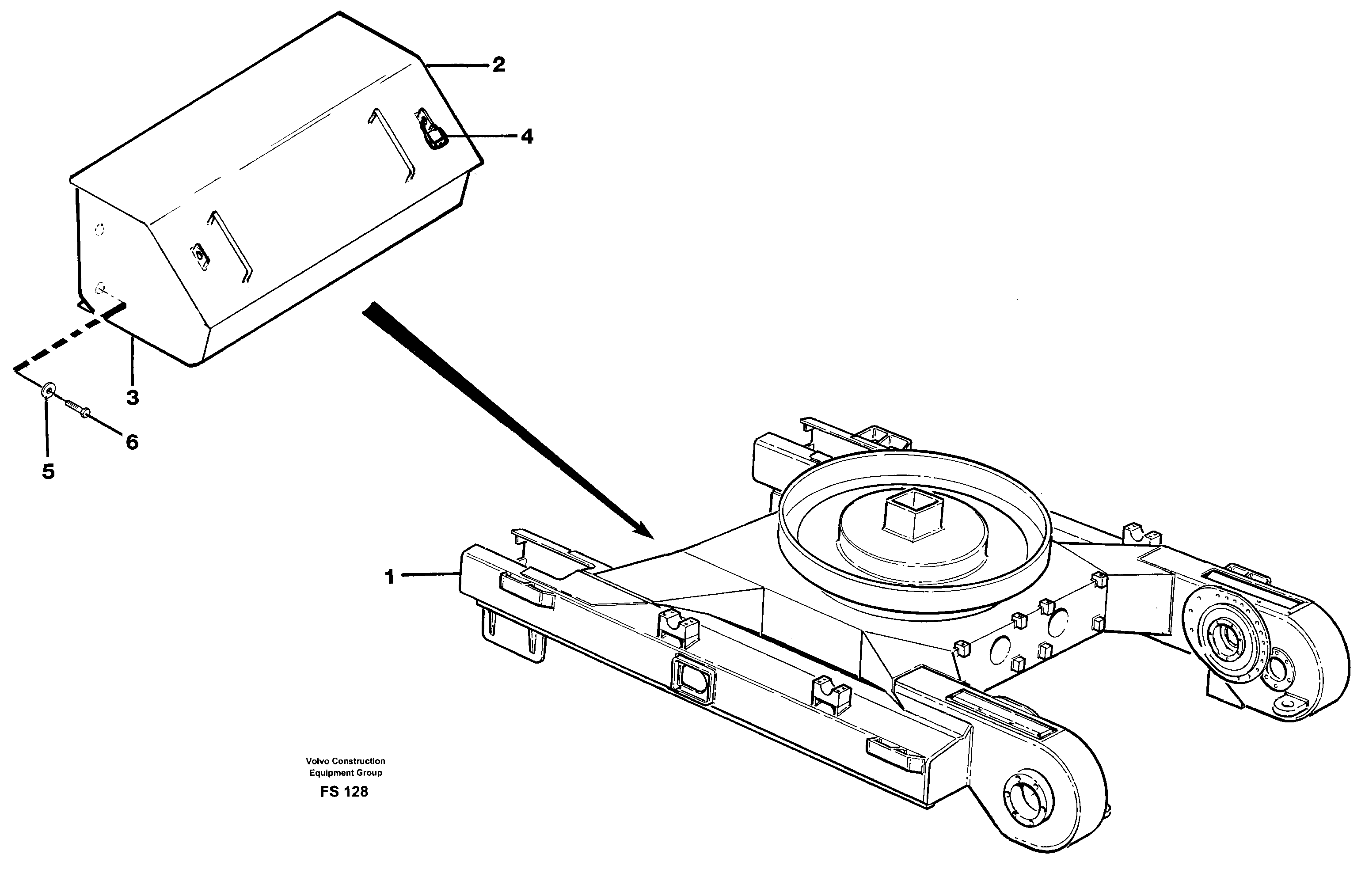 2
4
3
6
5
1
Volvo Construction
Equipment Group
FS 128