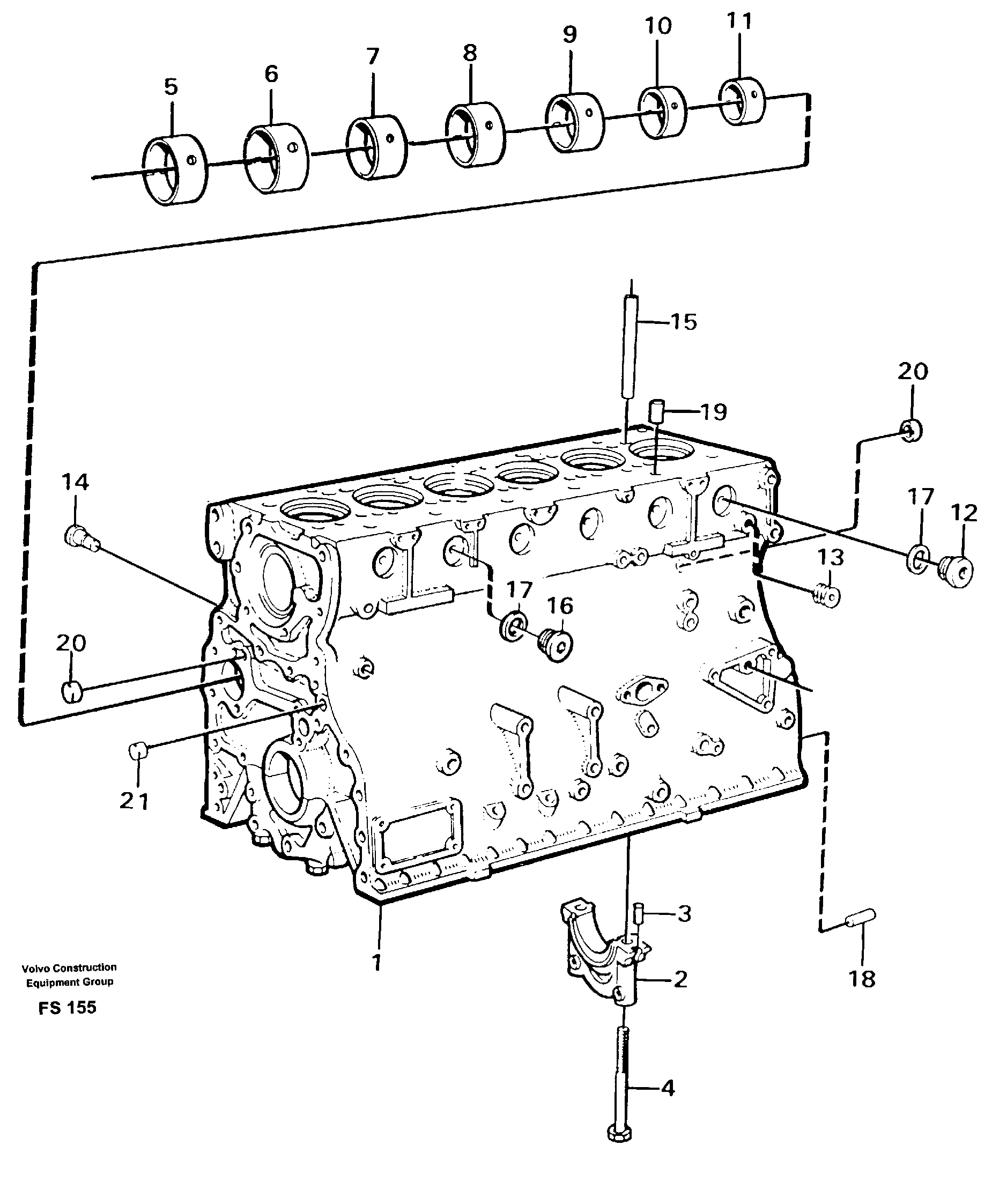 5
6
7
8
9
10
11
15
20
19
14
17
12
13
17
16
20
21
3
1
2
18
4
Volvo Construction Equipment Group
FS 155