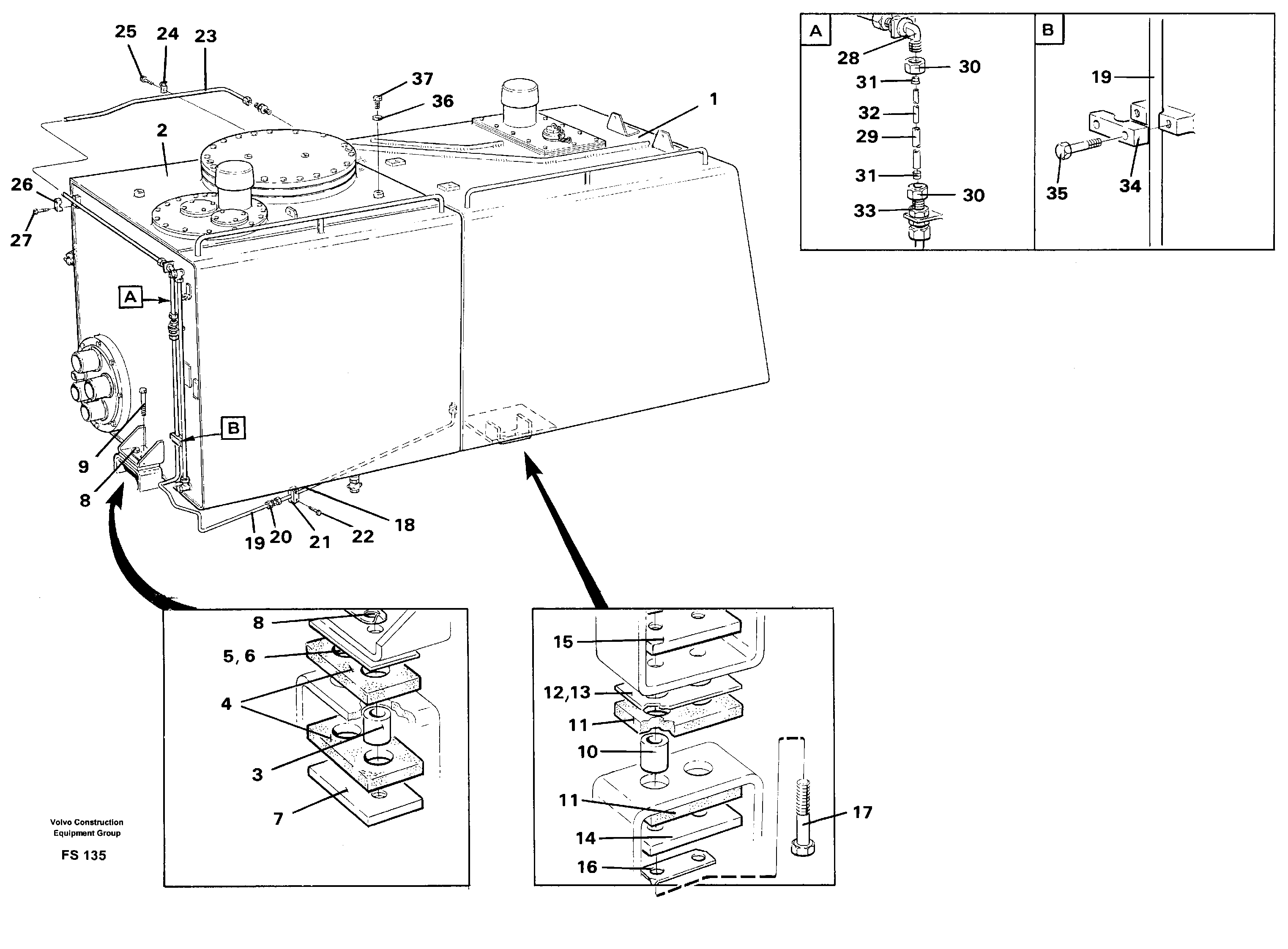 25 24 23
37
36
1
2
26
27
A
B
9
8
19 20 21 22 18

A
28
30
31
32
29
31
30
33

B
19
35
34

8
5, 6
4
3
7

15
12,13
11
10
11
14
16
17

Volvo Construction Equipment Group
FS 135