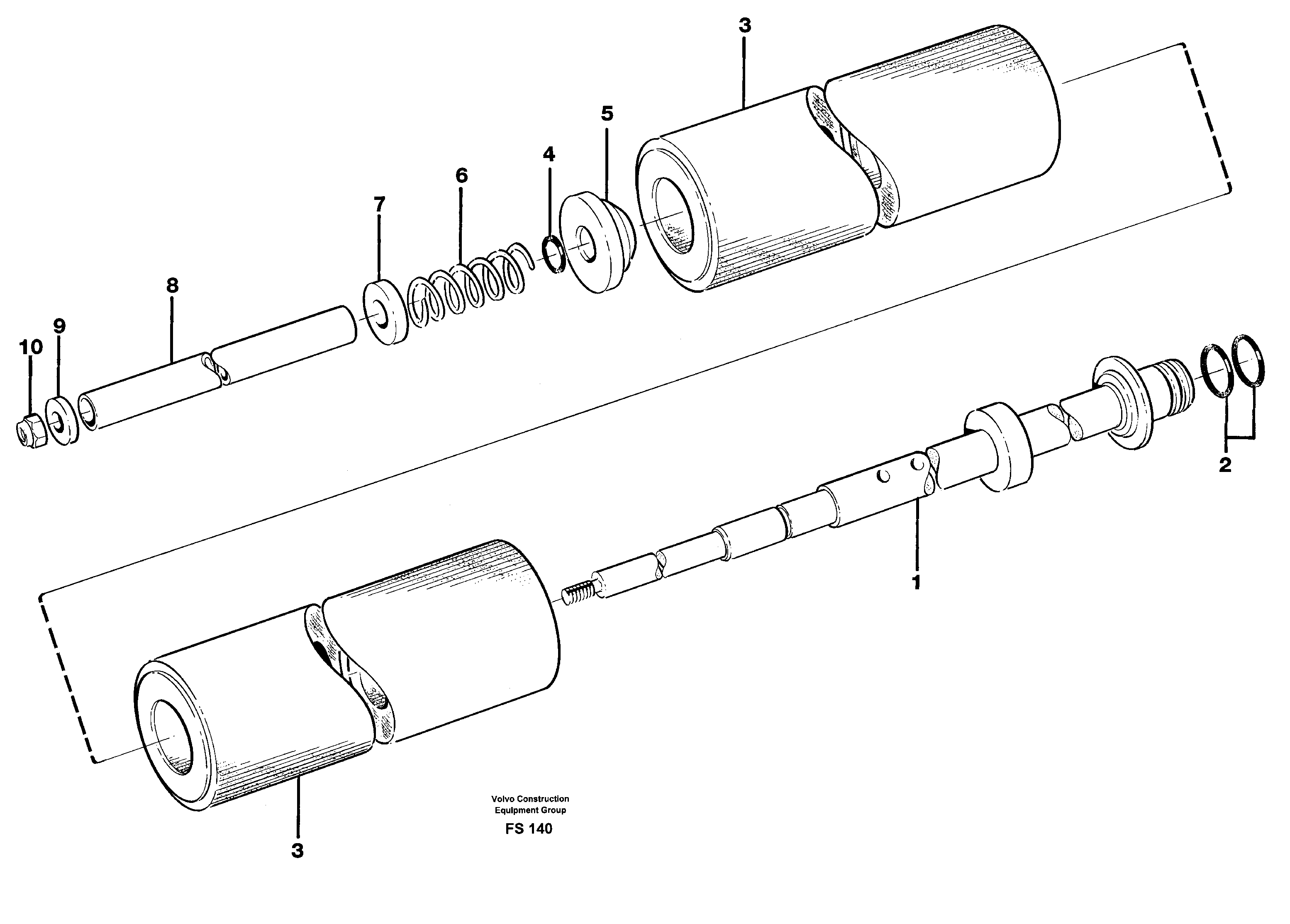 3
5
4
6
7
8
9
10
2
1
3
Volvo Construction
Equipment Group
FS 140