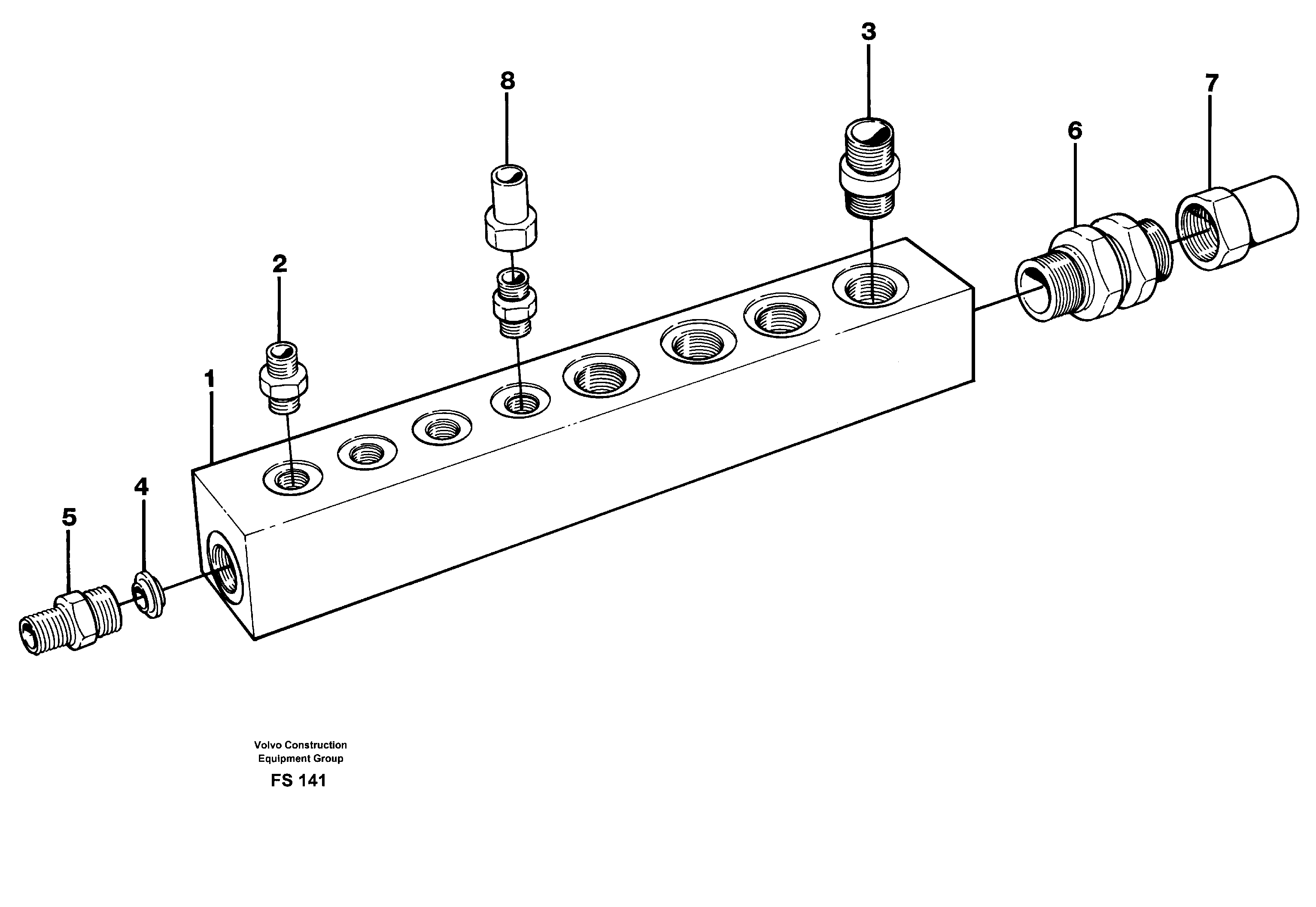 3
8
7
6
2
1
4
5

Volvo Construction
Equipment Group

FS 141